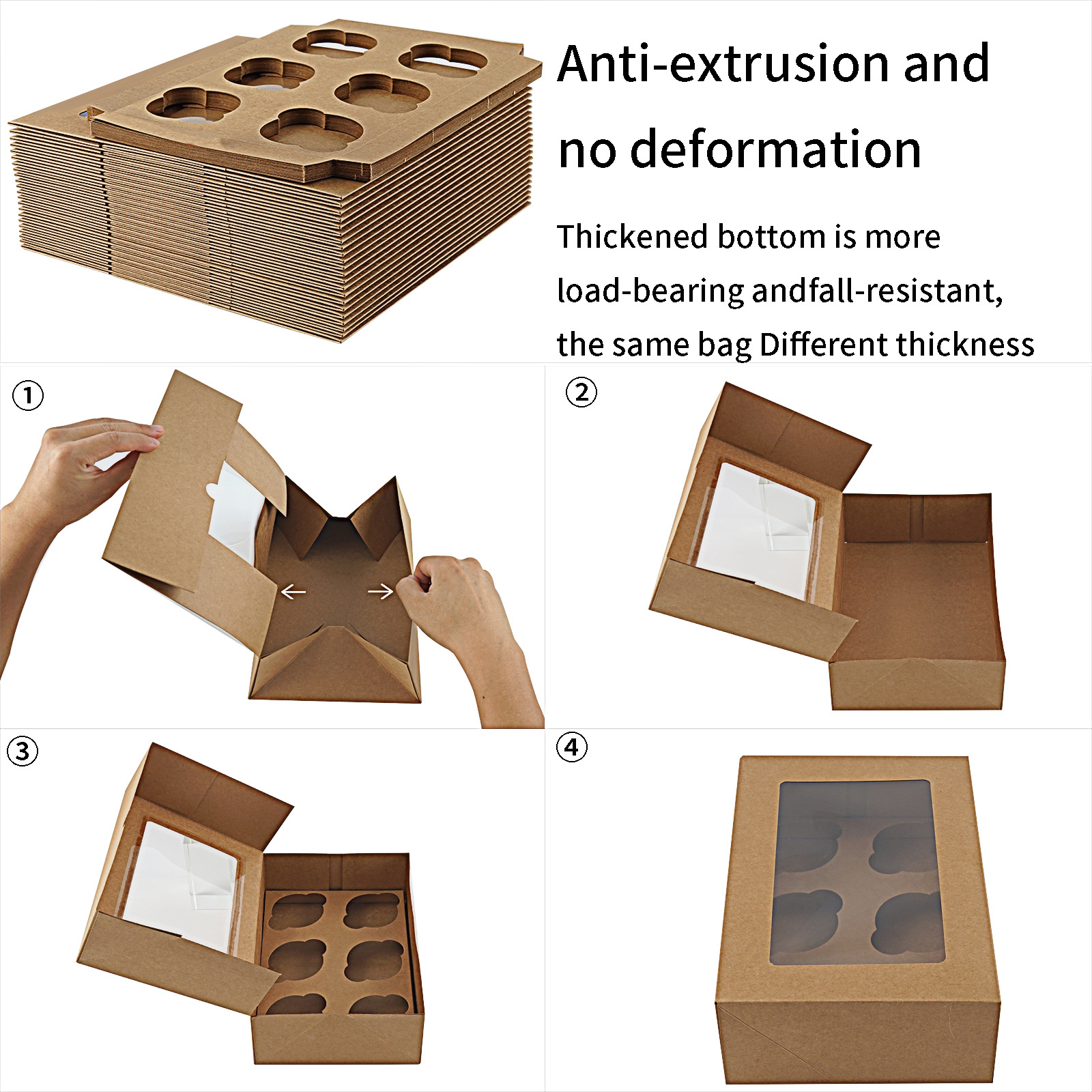 Anti-extrusion and no deformation

Thickened bottom is more load-bearing andfall-resistant, the same bag Different thickness

①

②

③

④