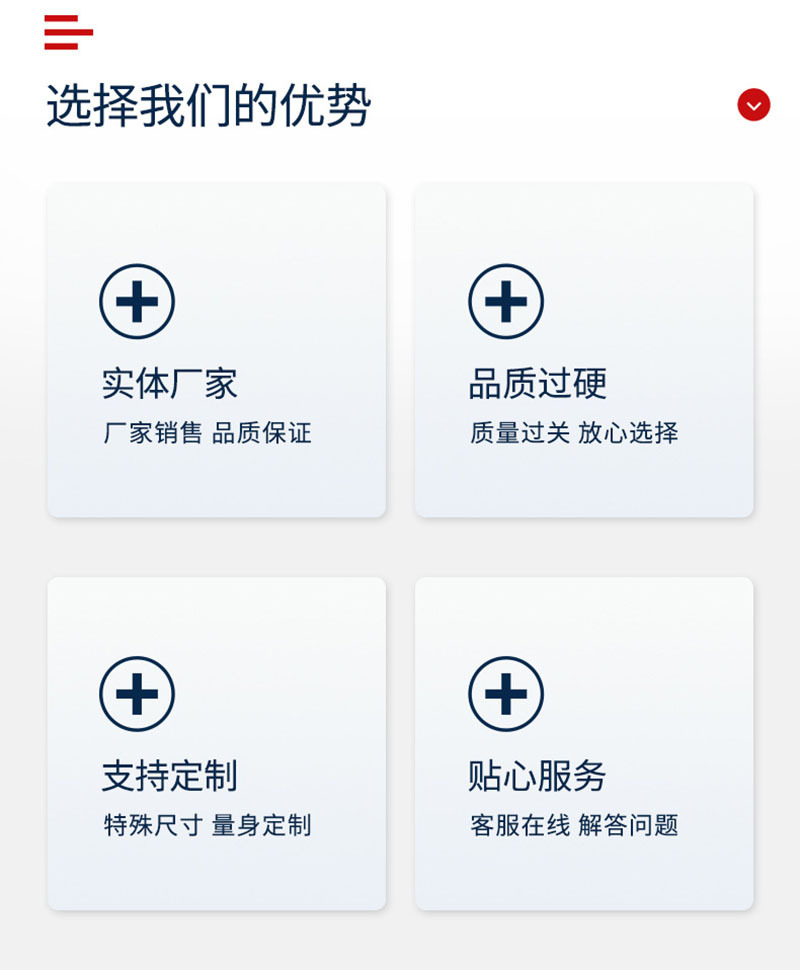 选择我们的优势

实体厂家
厂家销售 品质保证

品质过硬
质量过关 放心选择

支持定制
特殊尺寸 量身定制

贴心服务
客服在线 解答问题