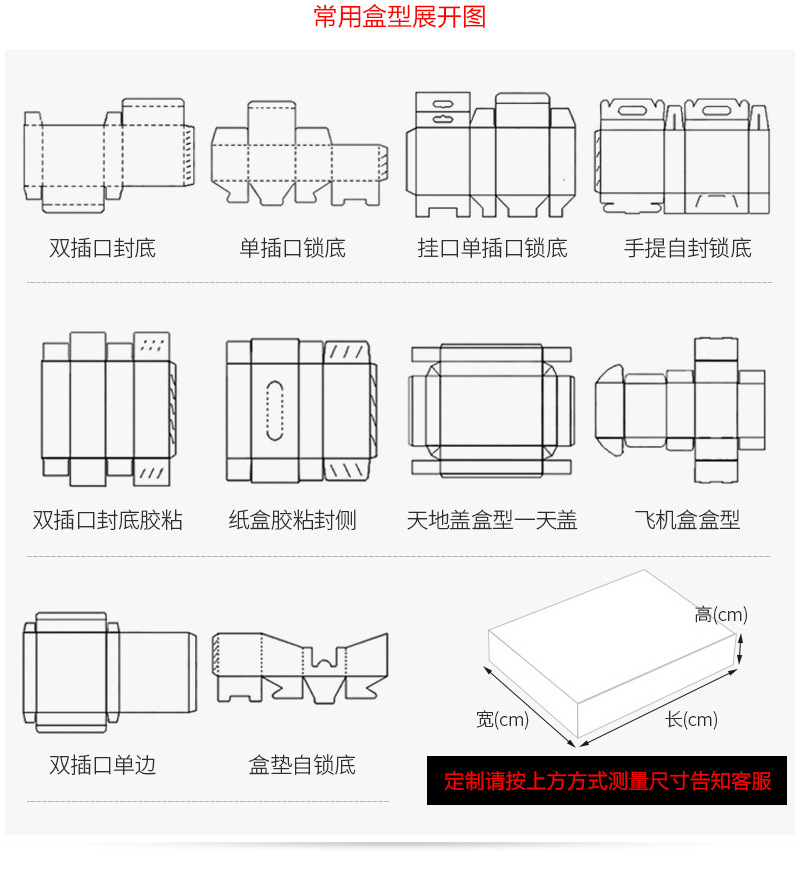 常用盒型展开图

双插口封底

单插口锁底

挂口单插口锁底

手提自封锁底

双插口封底胶粘

纸盒胶粘封侧

天地盖盒型一天盖

飞机盒盒型

双插口单边

盒垫自锁底

高(cm)

宽(cm)

长(cm)

定制请按上方方式测量尺寸告知客服