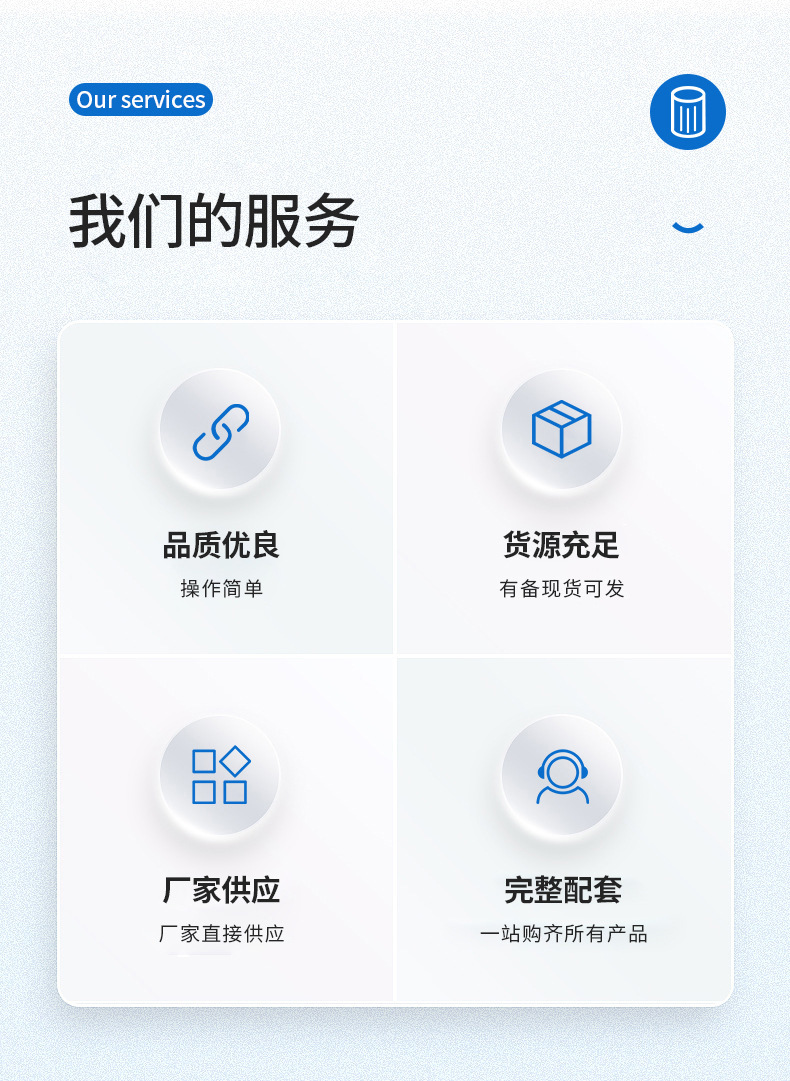 Our services

我们的服务

品质优良
操作简单

货源充足
有备现货可发

厂家供应
厂家直接供应

完整配套
一站购齐所有产品