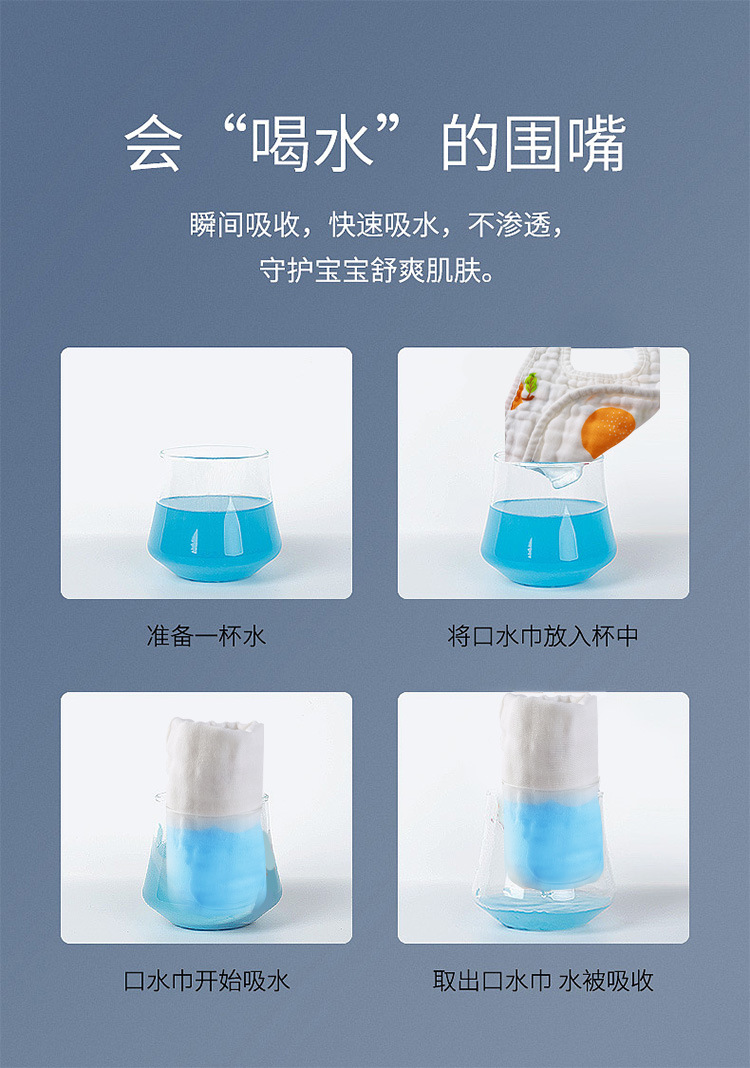 会“喝水”的围嘴

瞬间吸收，快速吸水，不渗透，
守护宝宝舒爽肌肤。

准备一杯水

将口水巾放入杯中

口水巾开始吸水

取出口水巾 水被吸收