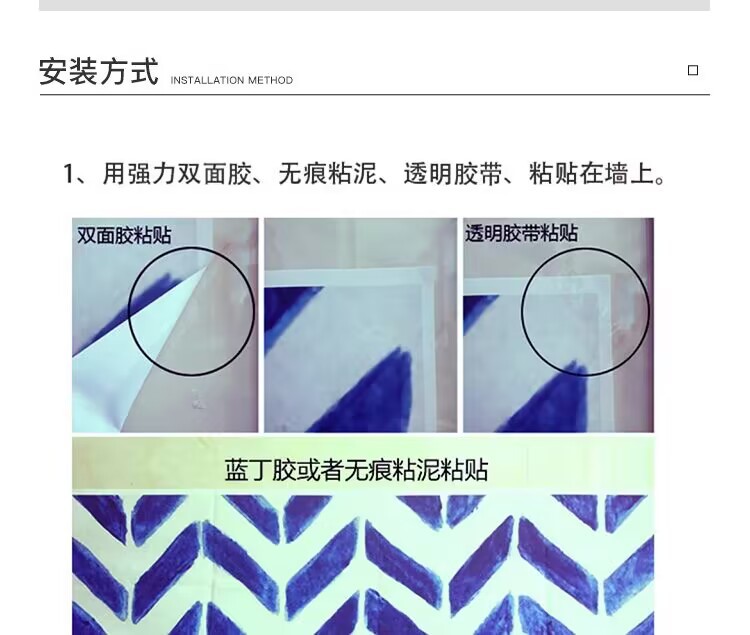 安装方式 INSTALLATION METHOD

1、用强力双面胶、无痕粘泥、透明胶带、粘贴在墙上。

双面胶粘贴

透明胶带粘贴

蓝丁胶或者无痕粘泥粘贴