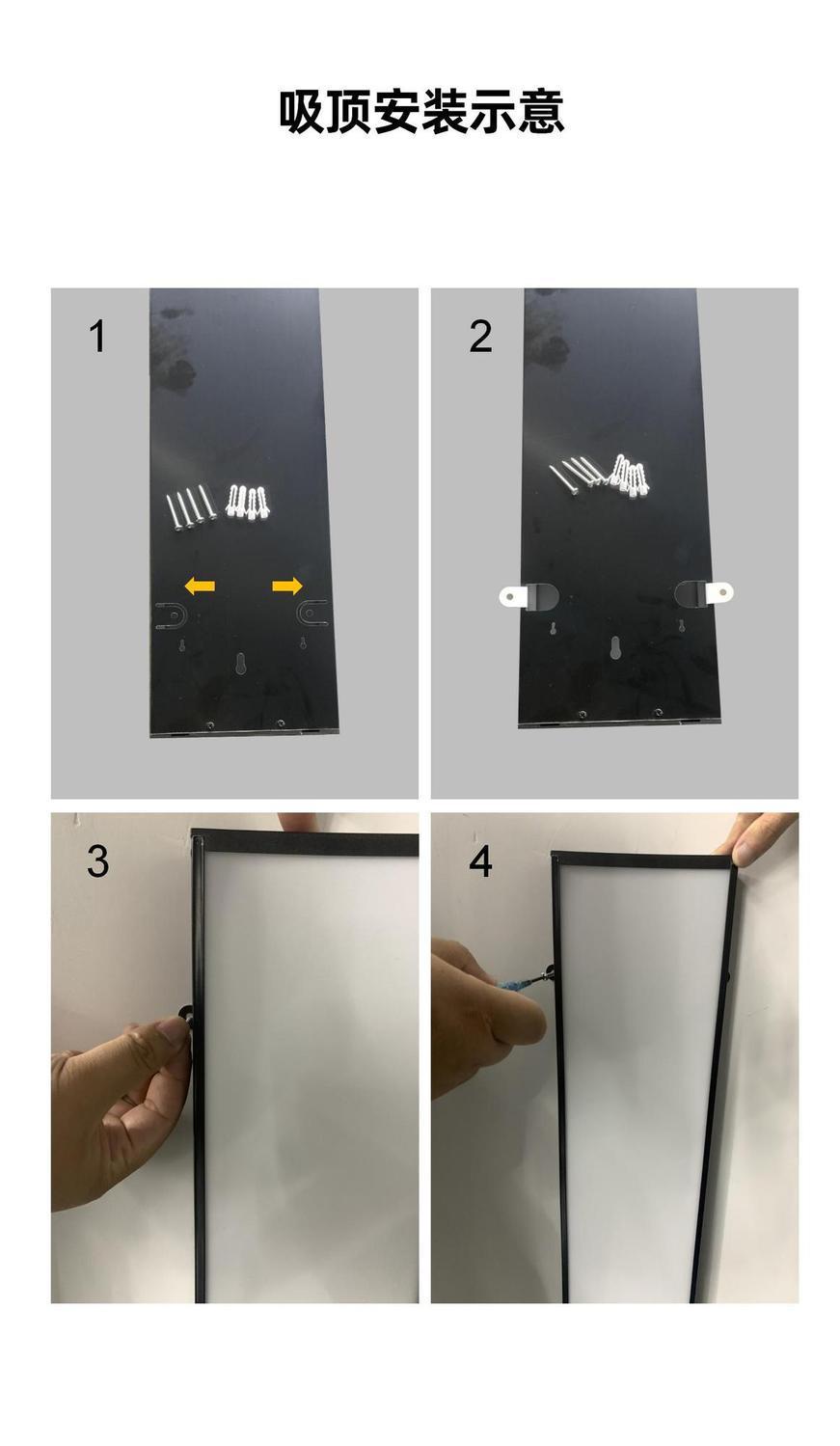 吸顶安装示意

1

2

3

4