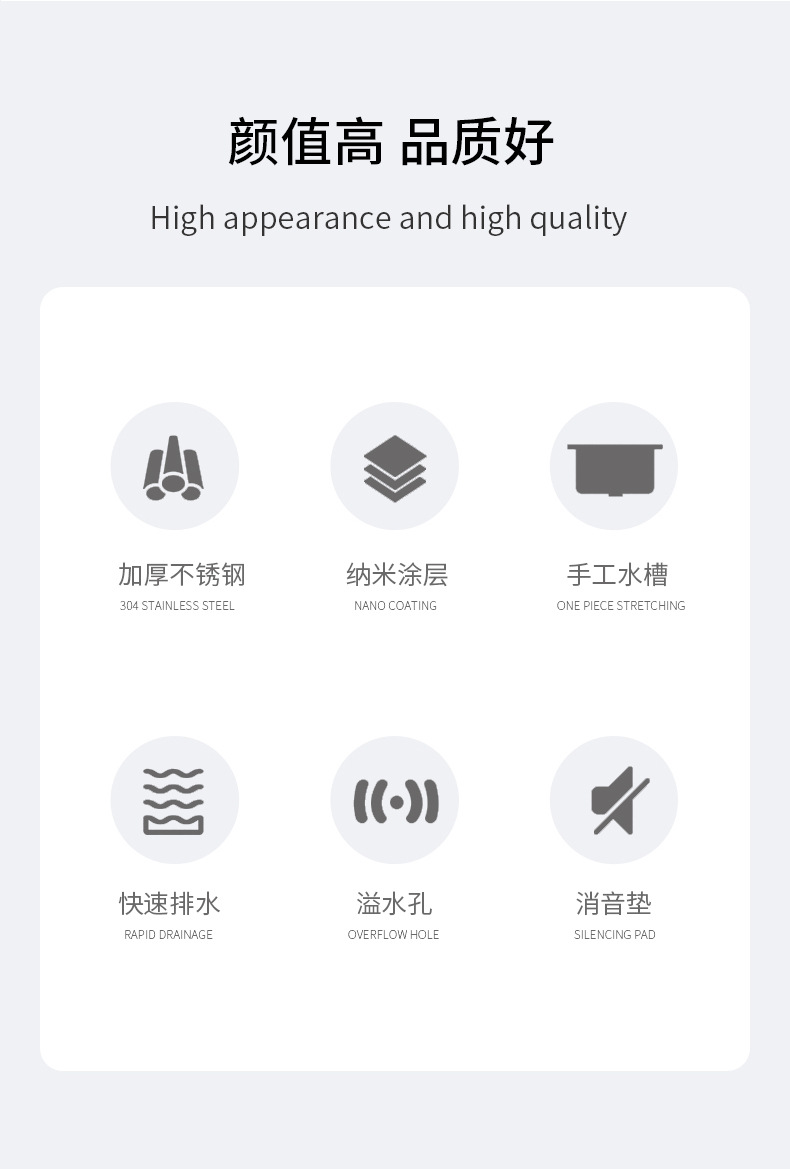 颜值高 品质好

High appearance and high quality

加厚不锈钢
304 STAINLESS STEEL

纳米涂层
NANO COATING

手工水槽
ONE PIECE STRETCHING

快速排水
RAPID DRAINAGE

溢水孔
OVERFLOW HOLE

消音垫
SILENCING PAD