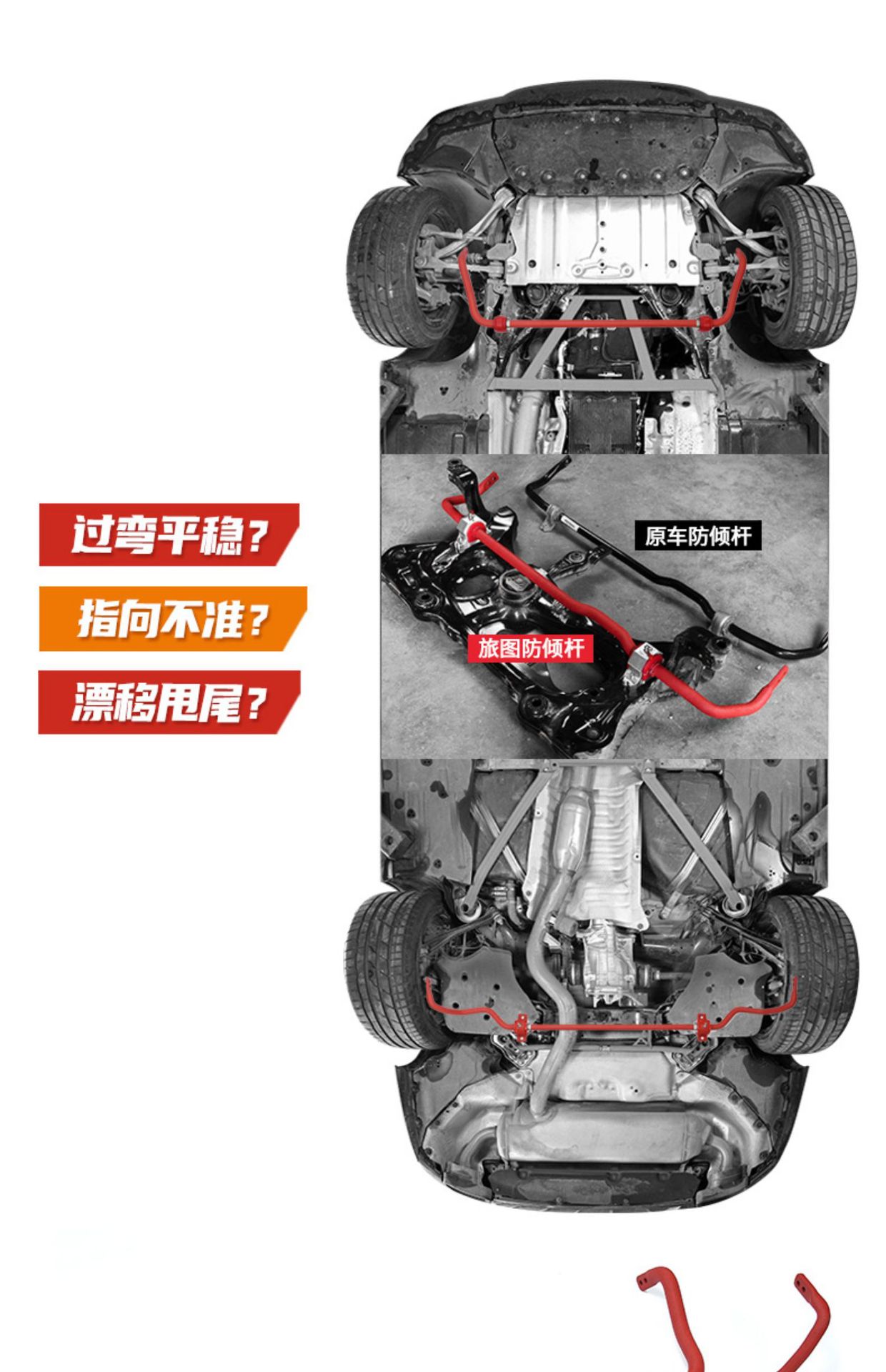 过弯平稳？

指向不准？

漂移甩尾？

原车防倾杆

旅图防倾杆