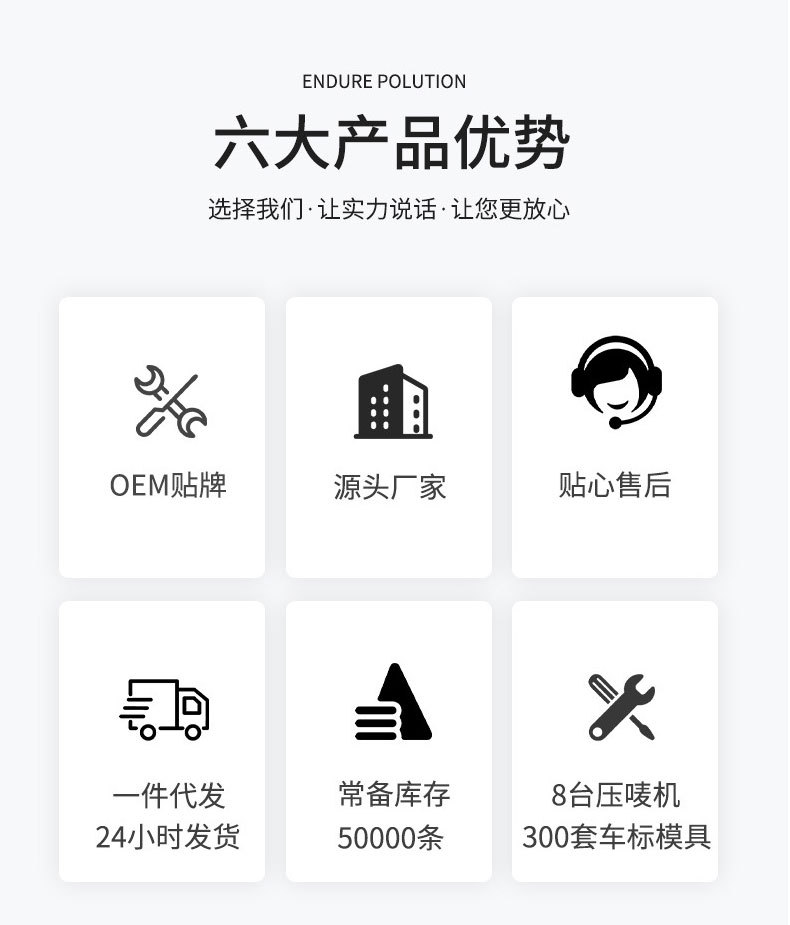 ENDURE POLUTION

六大产品优势

选择我们·让实力说话·让您更放心

OEM贴牌

源头厂家

贴心售后

一件代发
24小时发货

常备库存
50000条

8台压唛机
300套车标模具