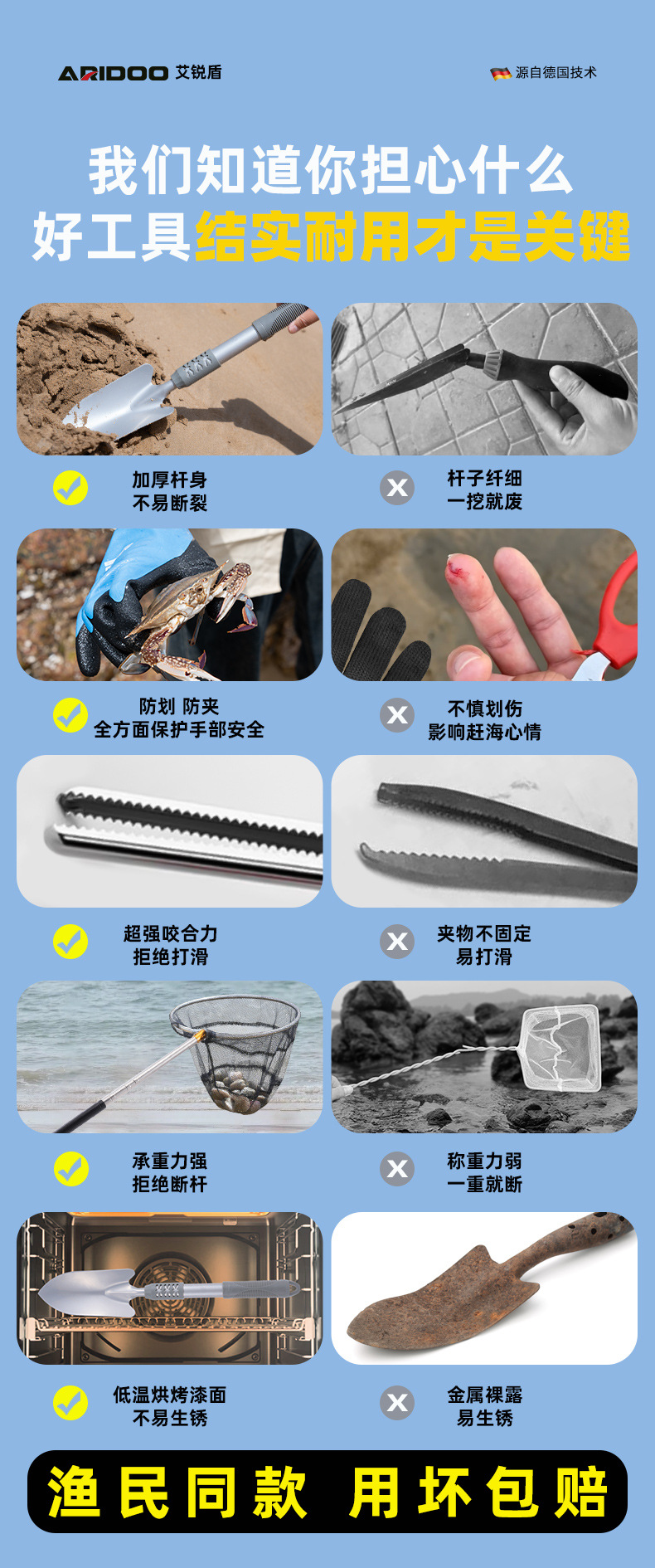 ARIDOO 艾锐盾

源自德国技术

我们知道你担心什么
好工具结实耐用才是关键

加厚杆身
不易断裂

杆子纤细
一挖就废

防划 防夹
全方面保护手部安全

不慎划伤
影响赶海心情

超强咬合力
拒绝打滑

夹物不固定
易打滑

承重力强
拒绝断杆

称重力弱
一重就断

低温烘烤漆面
不易生锈

金属裸露
易生锈

渔民同款 用坏包赔