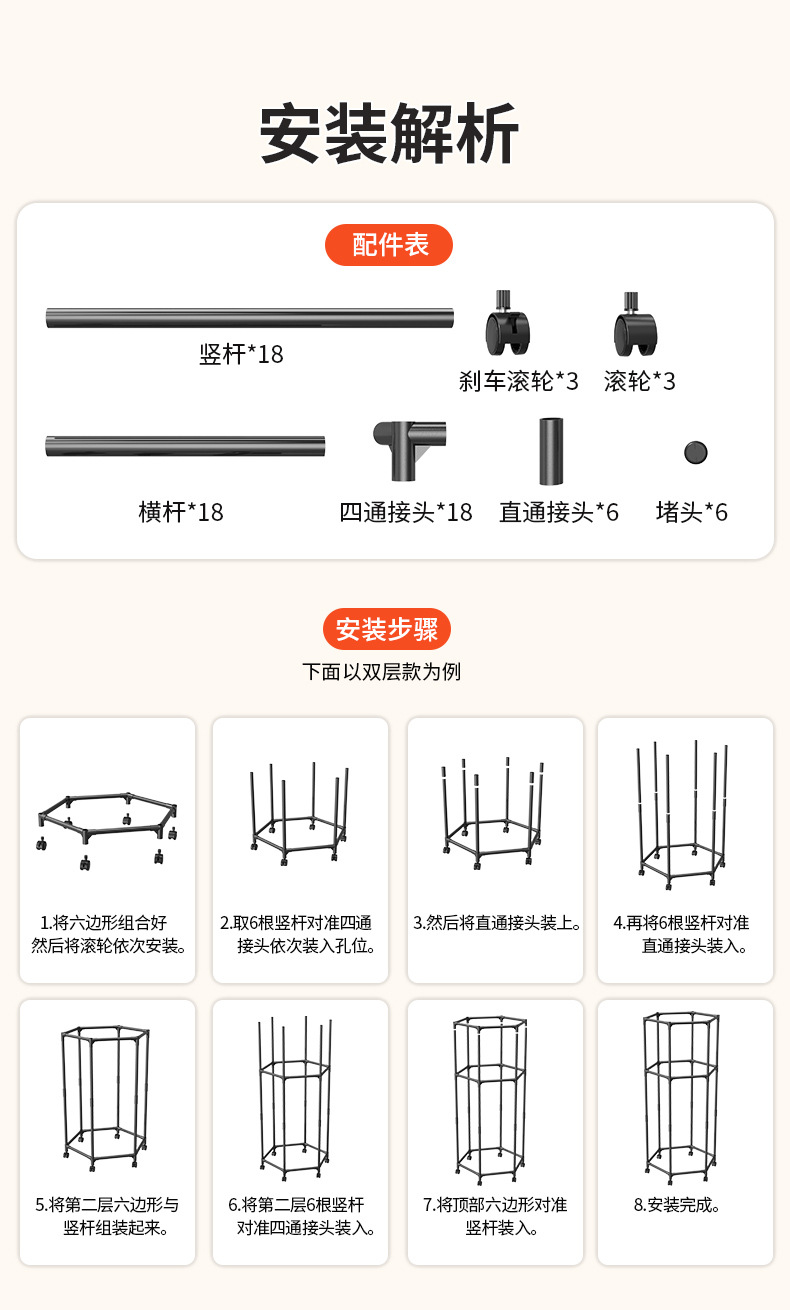 安装解析

配件表

竖杆*18

刹车滚轮*3

滚轮*3

横杆*18

四通接头*18

直通接头*6

堵头*6

安装步骤

下面以双层款为例

1.将六边形组合好然后将滚轮依次安装。

2.取6根竖杆对准四通接头依次装入孔位。

3.然后将直通接头装上。

4.再将6根竖杆对准直通接头装入。

5.将第二层六边形与竖杆组装起来。

6.将第二层6根竖杆对准四通接头装入。

7.将顶部六边形对准竖杆装入。

8.安装完成。