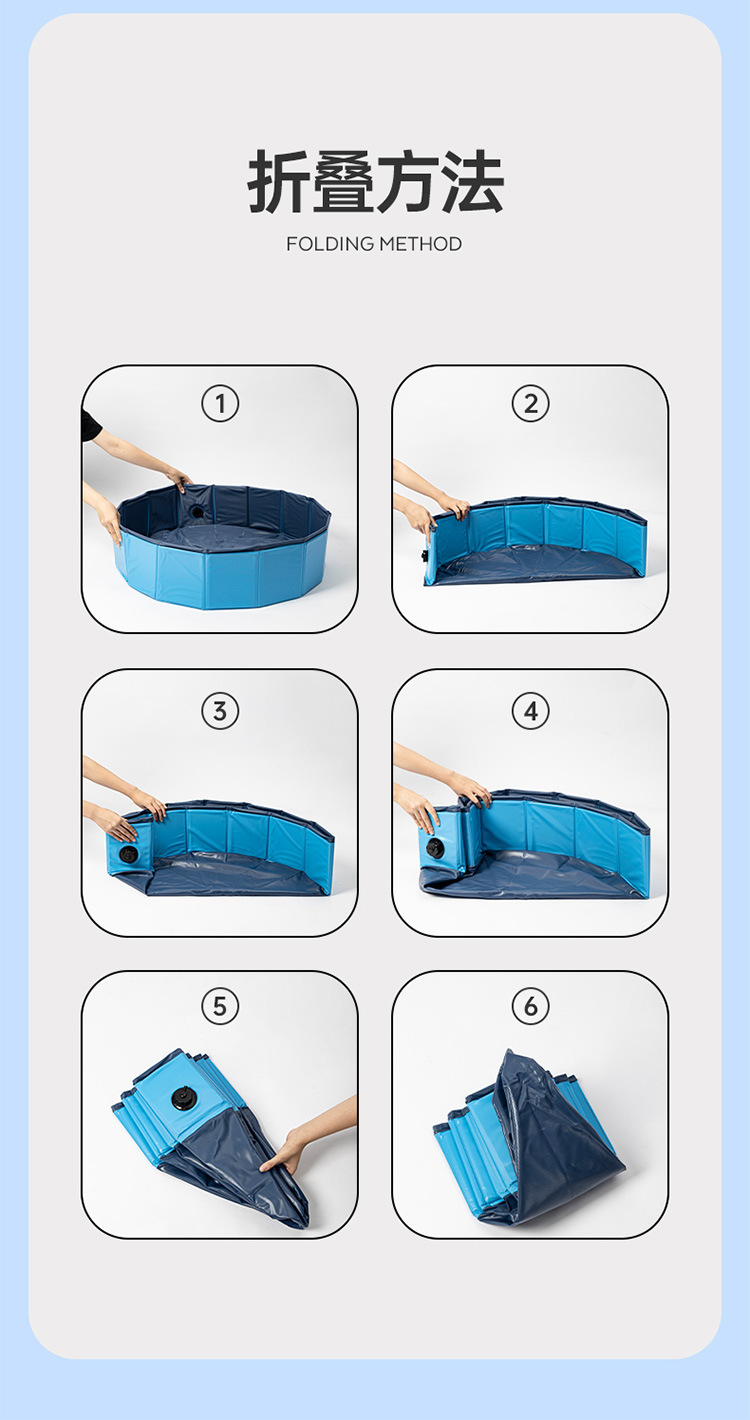 折叠方法
FOLDING METHOD

①

②

③

④

⑤

⑥