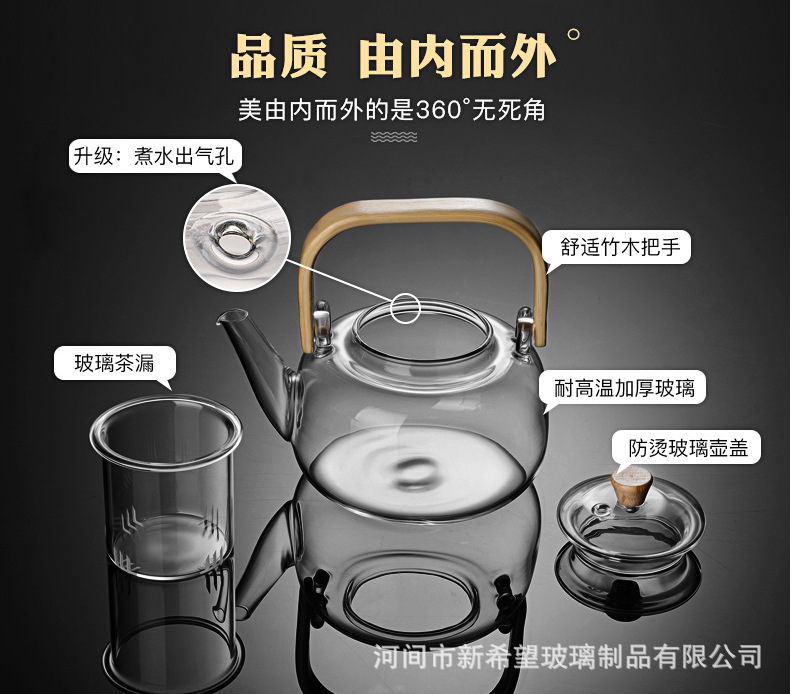 品质 由内而外

美由内而外的是360°无死角

升级：煮水出气孔

舒适竹木把手

玻璃茶漏

耐高温加厚玻璃

防烫玻璃壶盖

河间市新希望玻璃制品有限公司