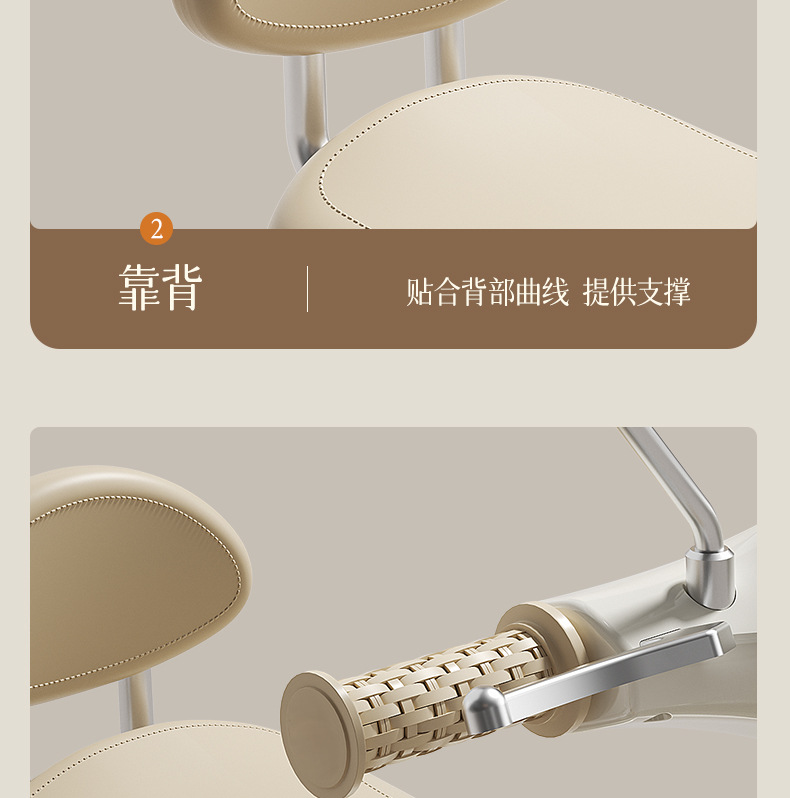 2

靠背

贴合背部曲线 提供支撑