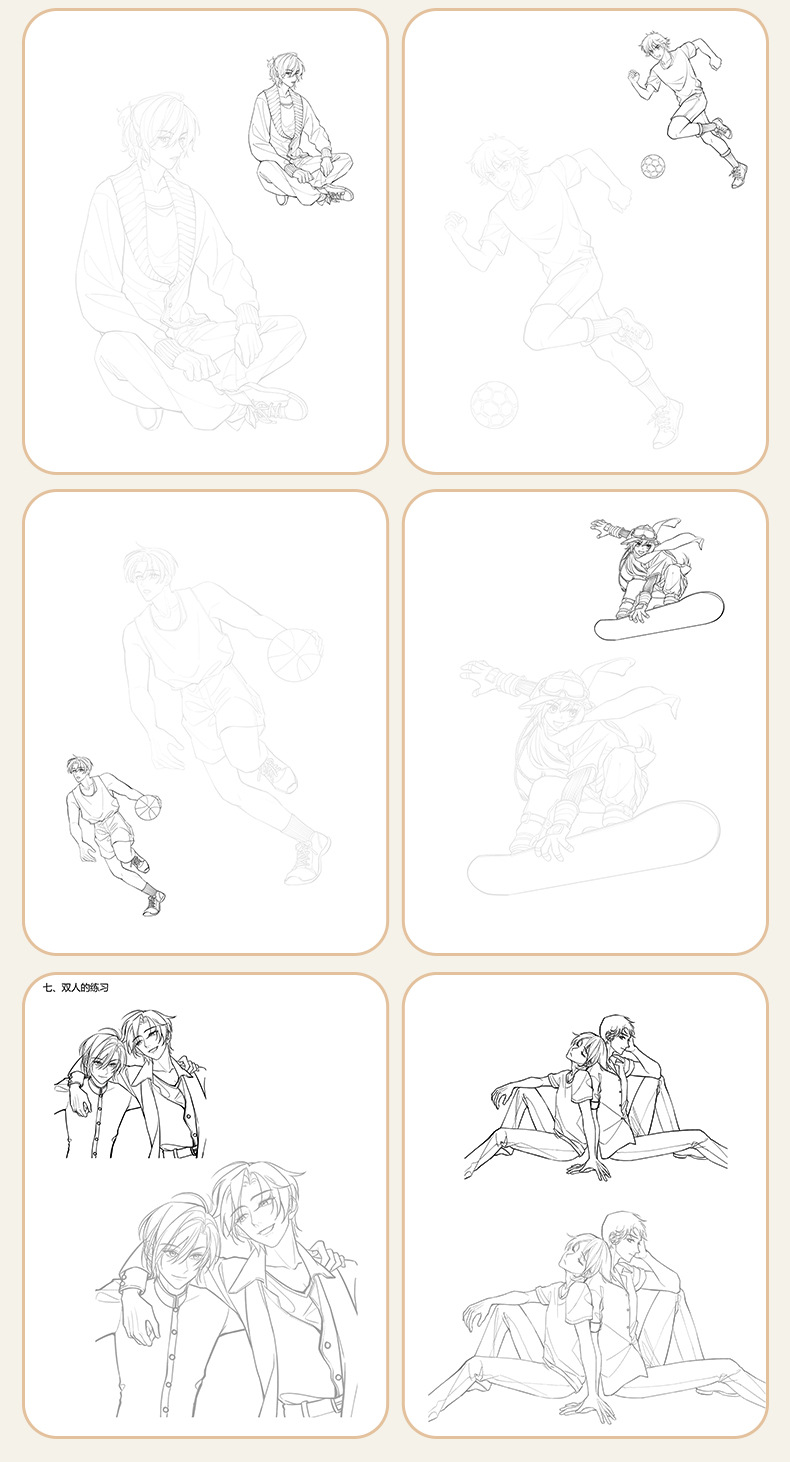 七、双人的练习