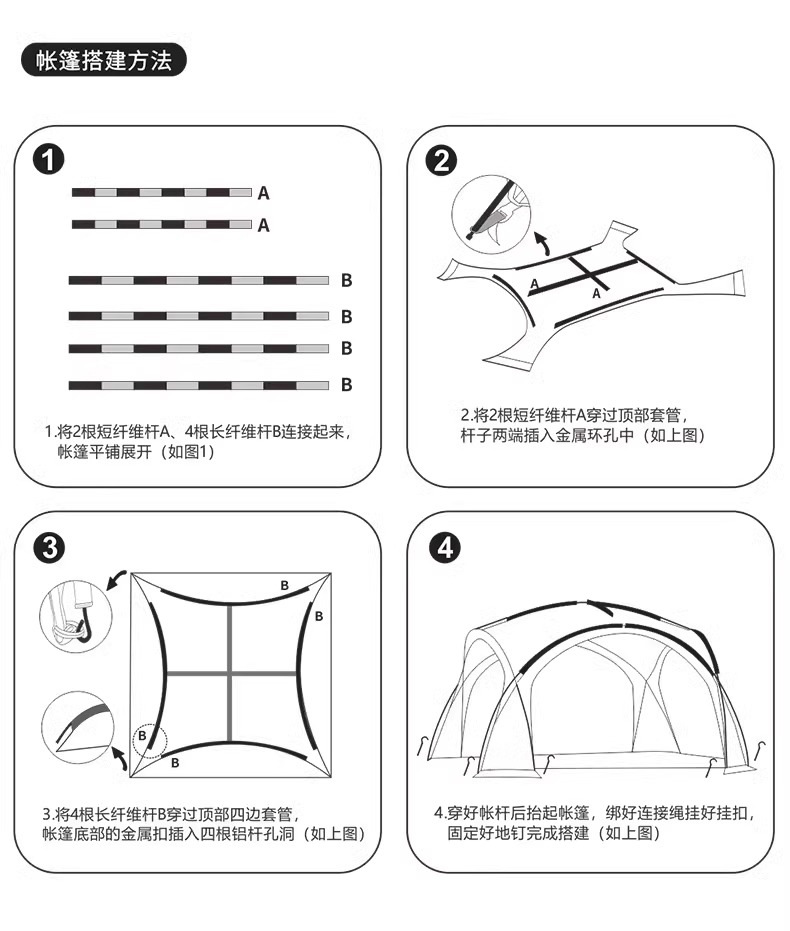 帐篷搭建方法

1

A
A
B
B
B
B

1.将2根短纤维杆A、4根长纤维杆B连接起来，帐篷平铺展开（如图1）

2

A
A

2.将2根短纤维杆A穿过顶部套管，杆子两端插入金属环孔中（如上图）

3

B
B
B
B

3.将4根长纤维杆B穿过顶部四边套管，帐篷底部的金属扣插入四根铝杆孔洞（如上图）

4

4.穿好帐杆后抬起帐篷，绑好连接绳挂好挂扣，固定好地钉完成搭建（如上图）