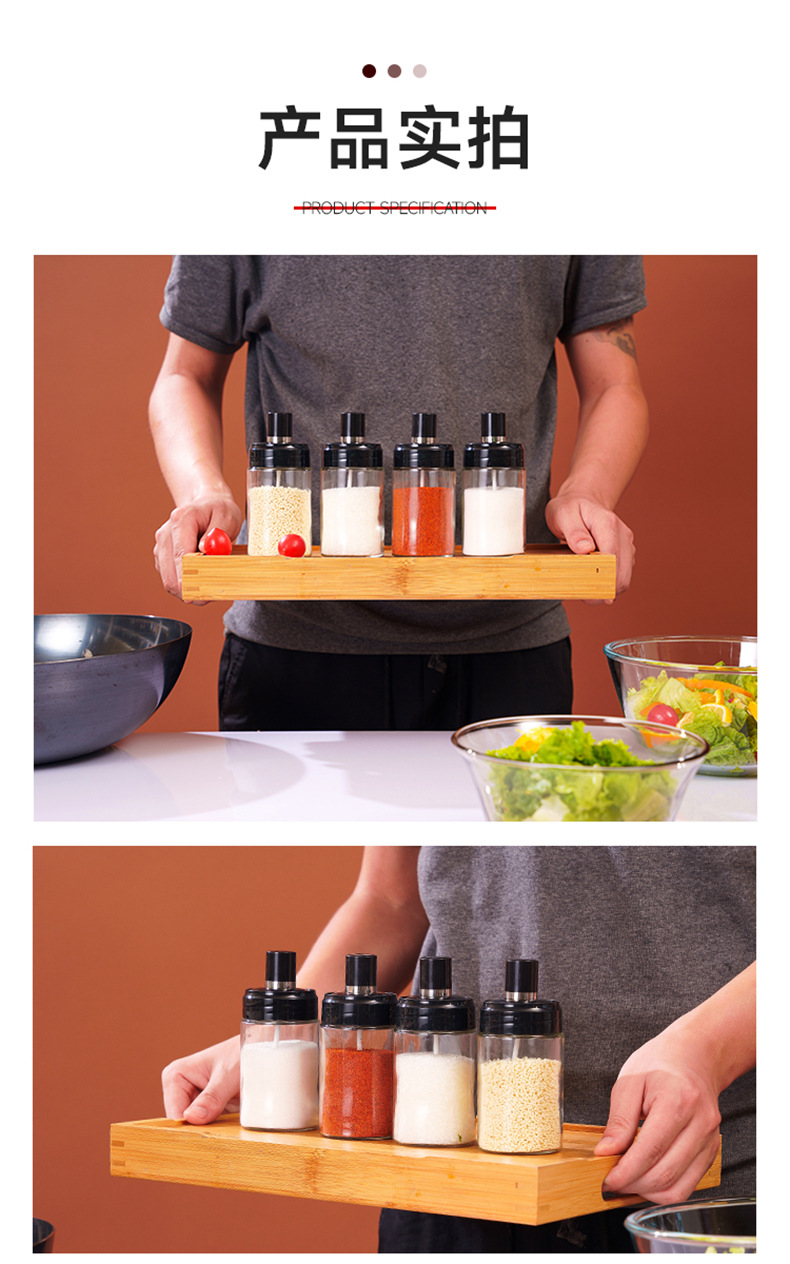 产品实拍

PRODUCT SPECIFICATION