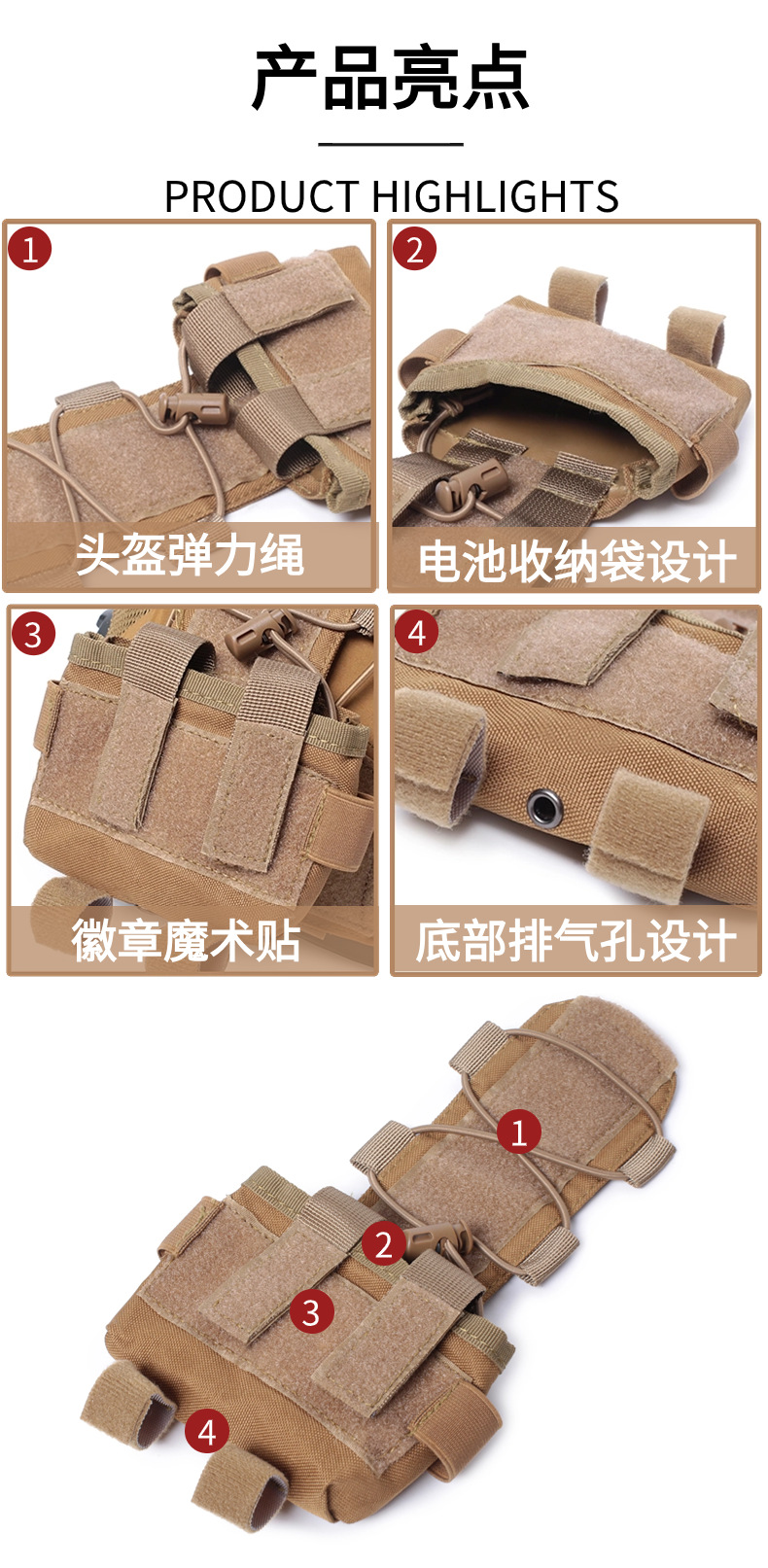 产品亮点

PRODUCT HIGHLIGHTS

1
头盔弹力绳

2
电池收纳袋设计

3
徽章魔术贴

4
底部排气孔设计

1
2
3
4