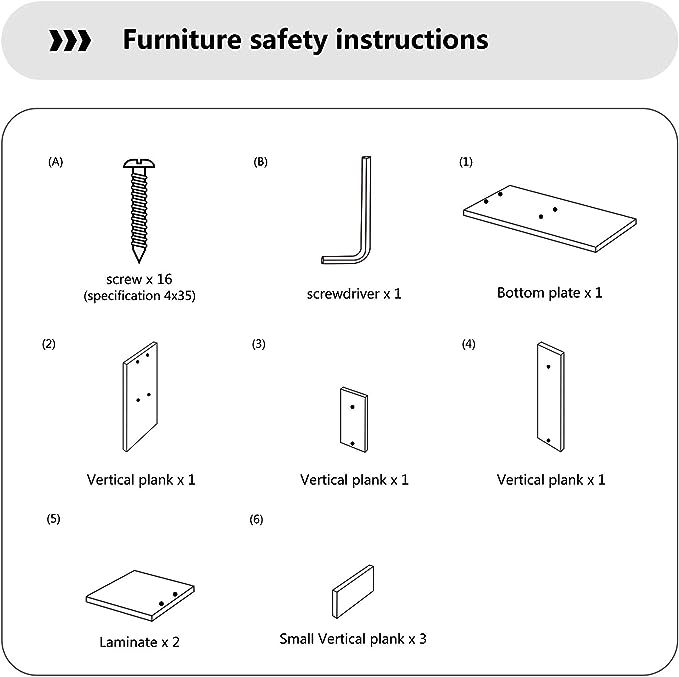 Furniture safety instructions

(A)
screw x 16
(specification 4x35)

(B)
screwdriver x 1

(1)
Bottom plate x 1

(2)
Vertical plank x 1

(3)
Vertical plank x 1

(4)
Vertical plank x 1

(5)
Laminate x 2

(6)
Small Vertical plank x 3