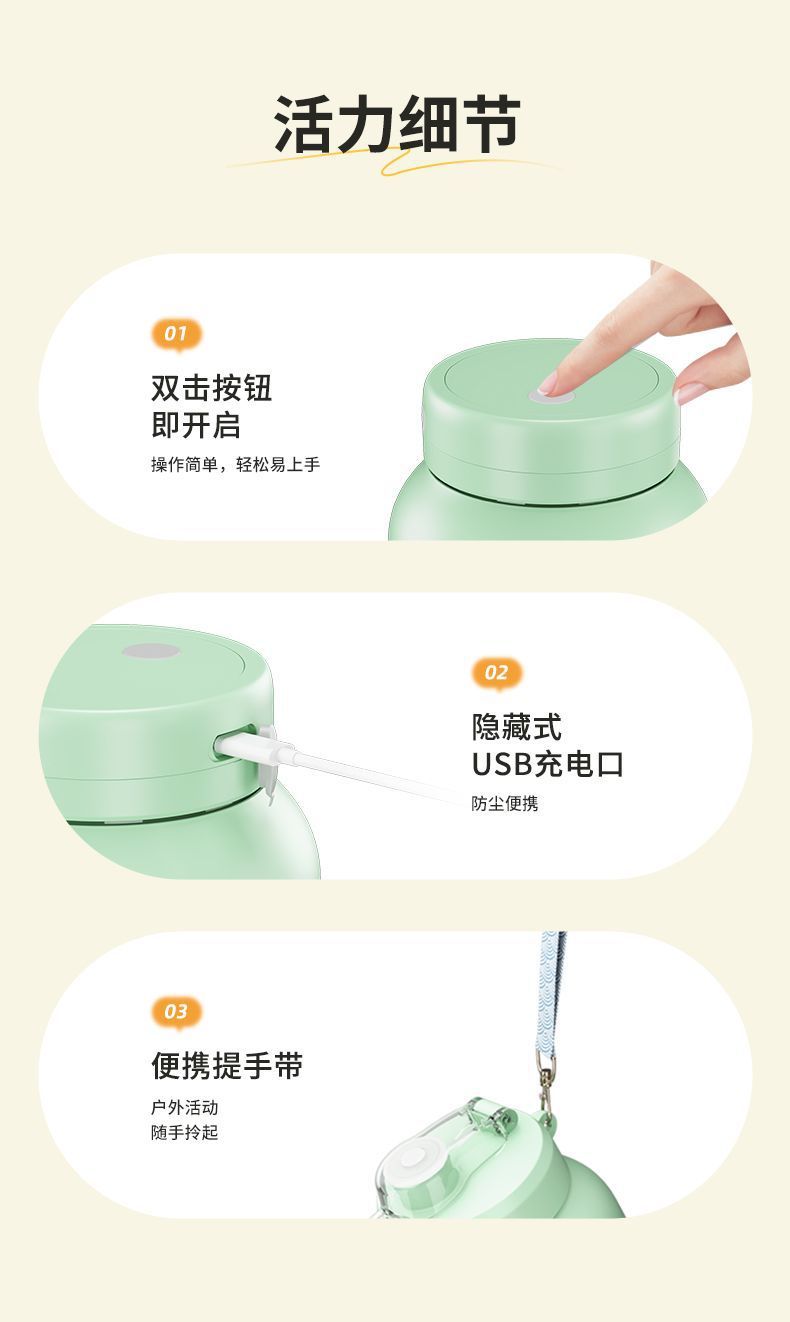 活力细节

01

双击按钮
即开启

操作简单，轻松易上手

02

隐藏式
USB充电口

防尘便携

03

便携提手带

户外活动
随手拎起