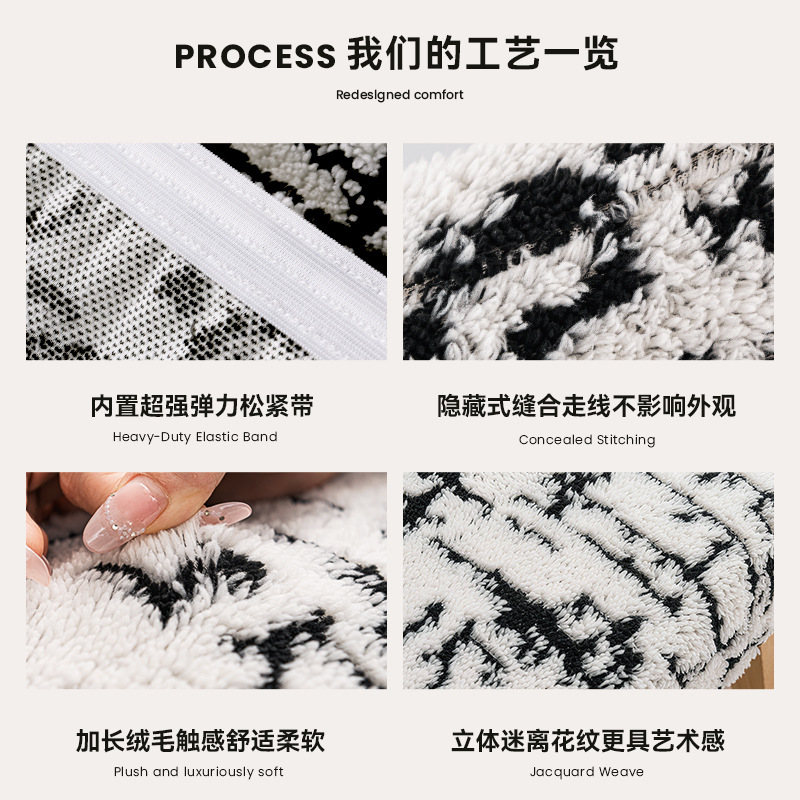 PROCESS 我们的工艺一览

Redesigned comfort

内置超强弹力松紧带

Heavy-Duty Elastic Band

隐藏式缝合走线不影响外观

Concealed Stitching

加长绒毛触感舒适柔软

Plush and luxuriously soft

立体迷离花纹更具艺术感

Jacquard Weave