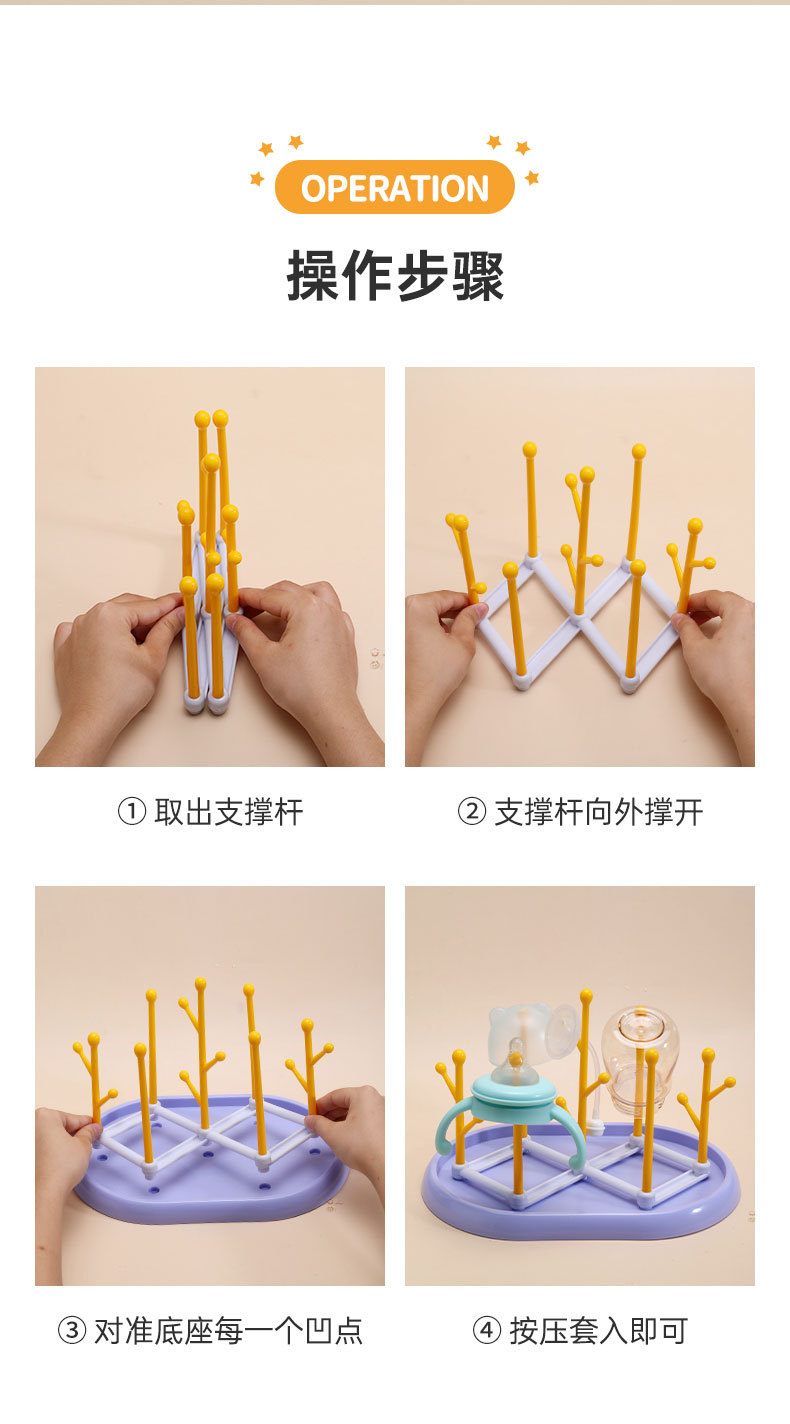 OPERATION

操作步骤

① 取出支撑杆

② 支撑杆向外撑开

③ 对准底座每一个凹点

④ 按压套入即可