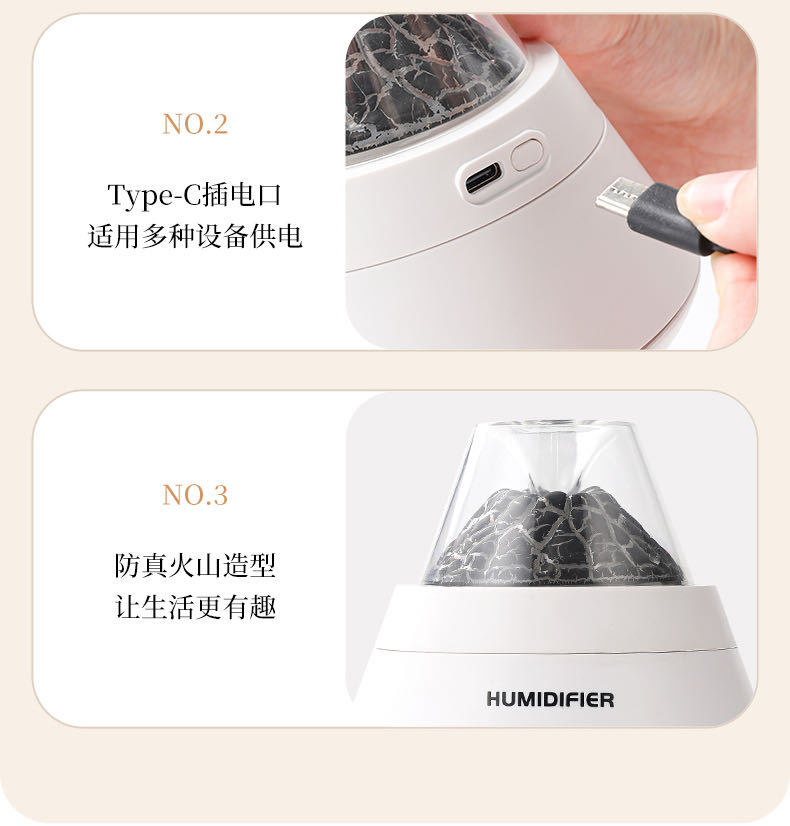 NO.2

Type-C插电口
适用多种设备供电

NO.3

防真火山造型
让生活更有趣

HUMIDIFIER