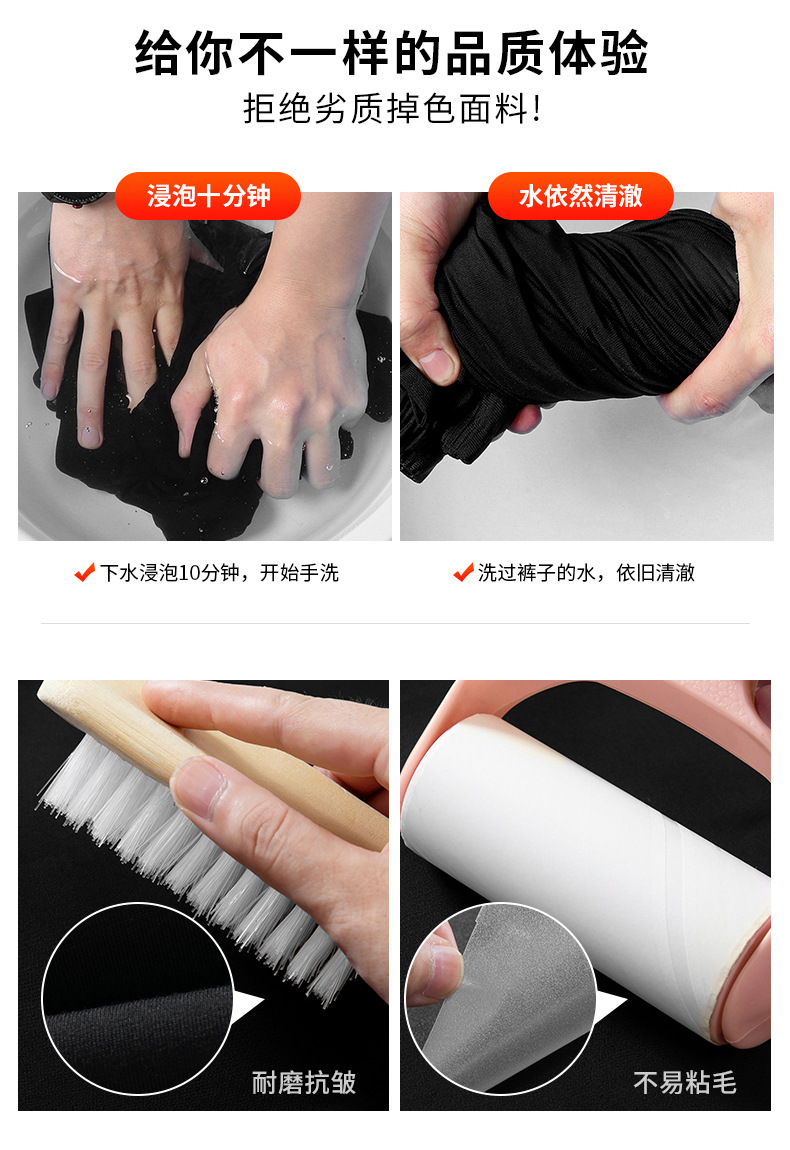 给你不一样的品质体验
拒绝劣质掉色面料!

浸泡十分钟

水依然清澈

下水浸泡10分钟，开始手洗

洗过裤子的水，依旧清澈

耐磨抗皱

不易粘毛