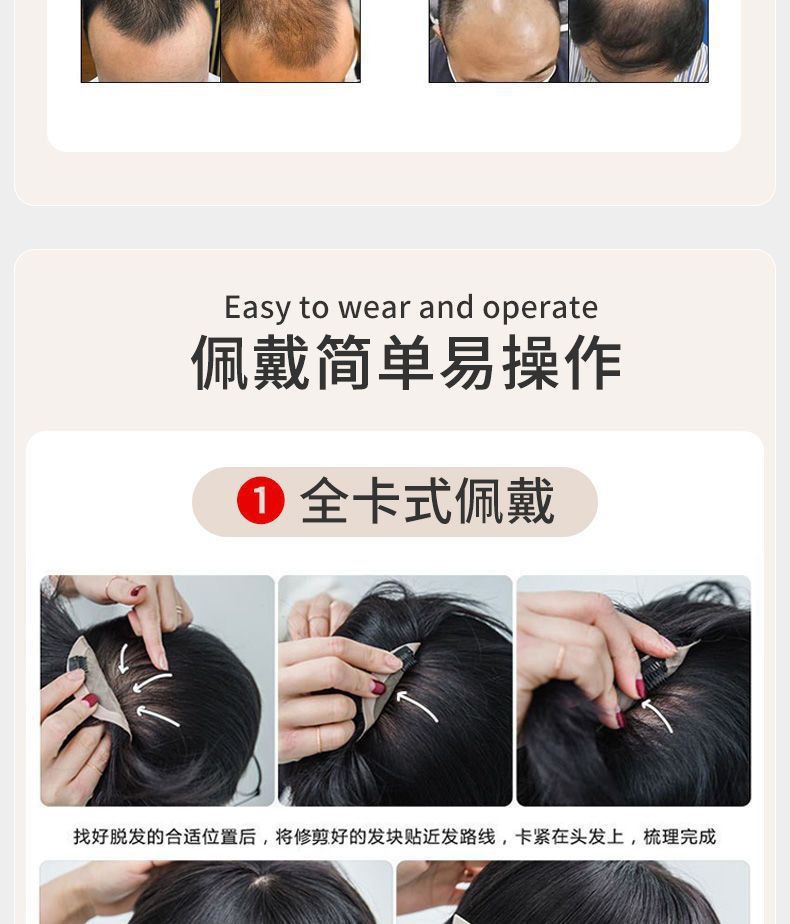 Easy to wear and operate
佩戴简单易操作

1 全卡式佩戴

找好脱发的合适位置后，将修剪好的发块贴近发路线，卡紧在头发上，梳理完成