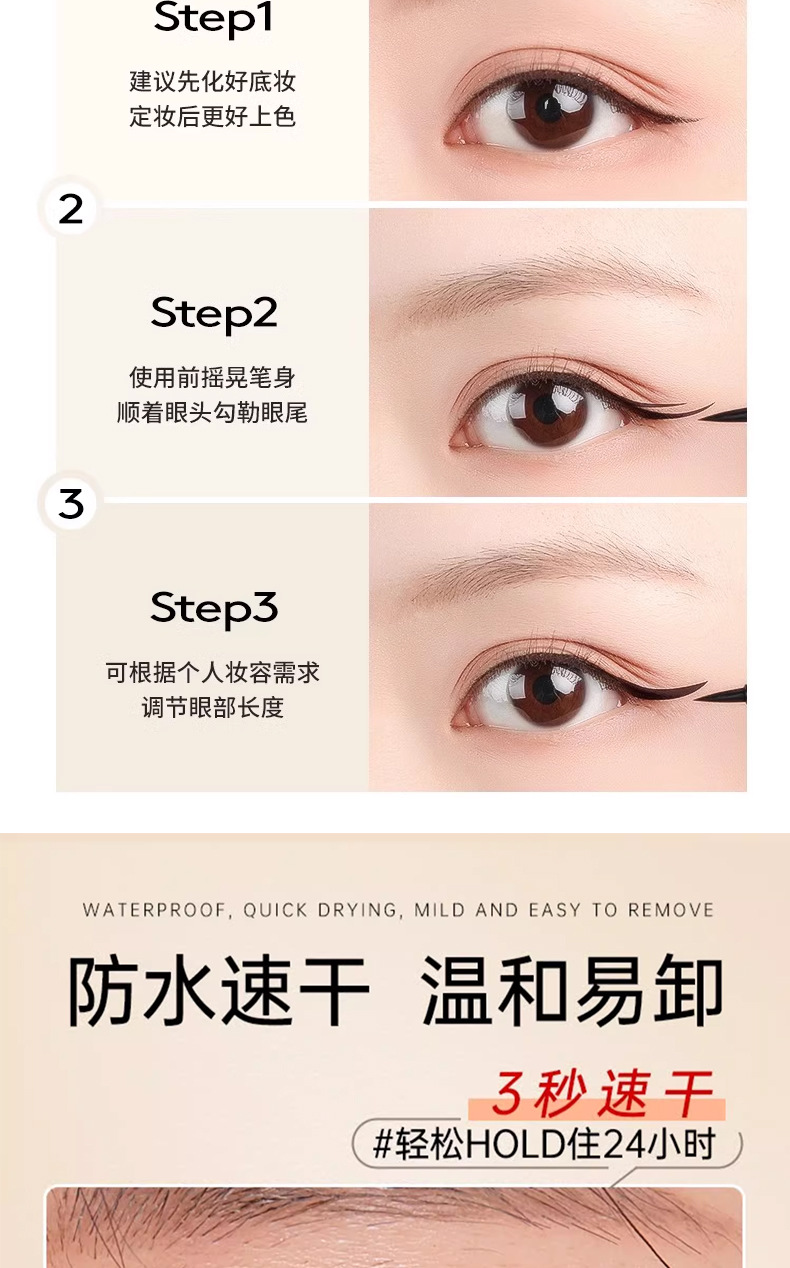 Step1

建议先化好底妆
定妆后更好上色

2

Step2

使用前摇晃笔身
顺着眼头勾勒眼尾

3

Step3

可根据个人妆容需求
调节眼部长度

WATERPROOF, QUICK DRYING, MILD AND EASY TO REMOVE

防水速干 温和易卸

3秒速干

#轻松HOLD住24小时