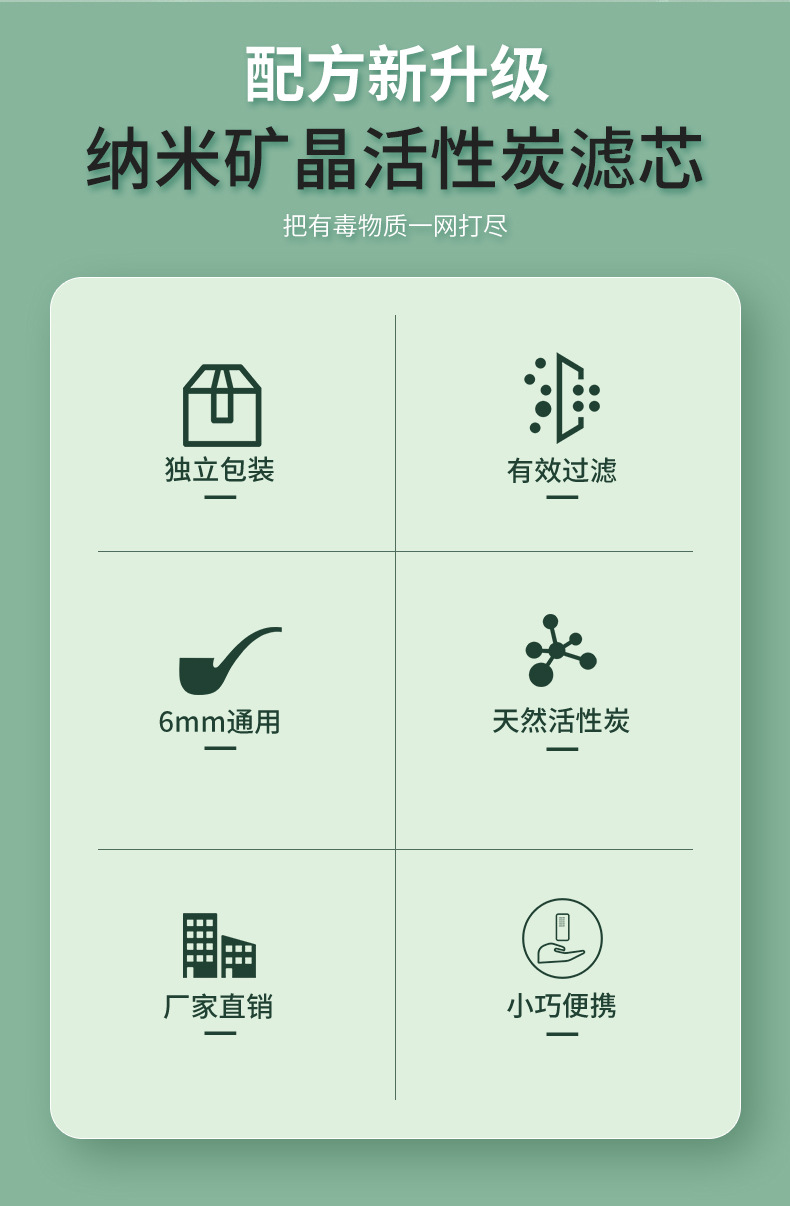 配方新升级
纳米矿晶活性炭滤芯

把有毒物质一网打尽

独立包装

有效过滤

6mm通用

天然活性炭

厂家直销

小巧便携