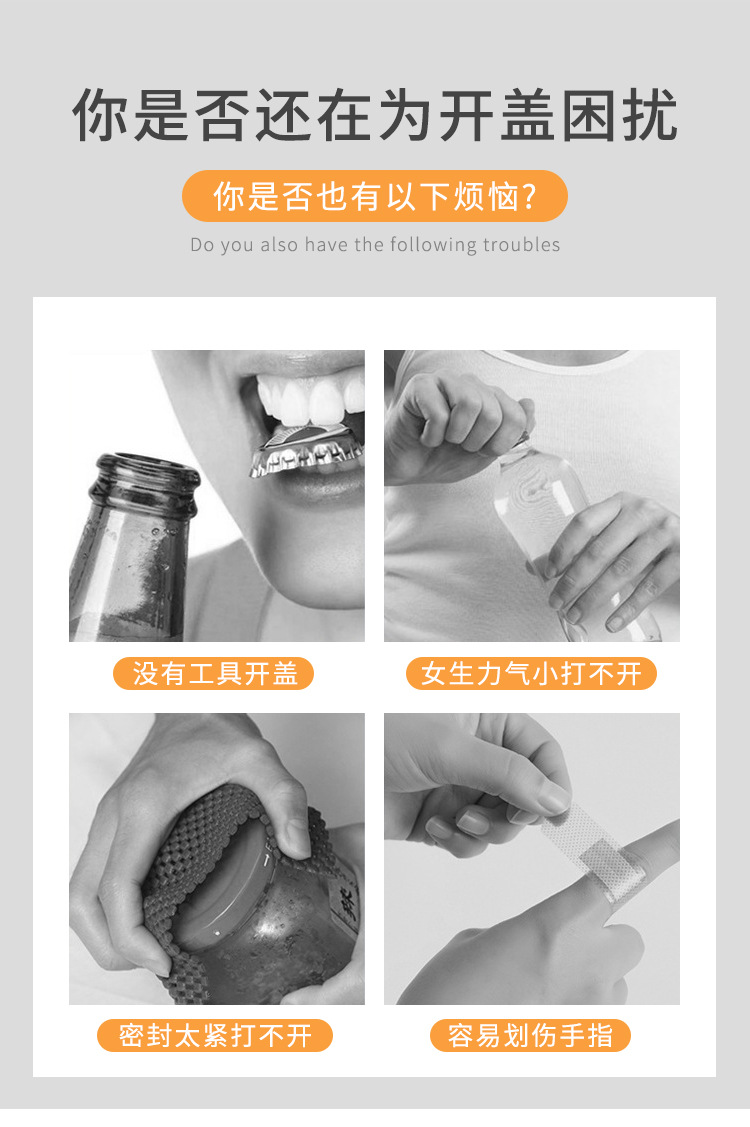 你是否还在为开盖困扰

你是否也有以下烦恼?

Do you also have the following troubles

没有工具开盖

女生力气小打不开

密封太紧打不开

容易划伤手指