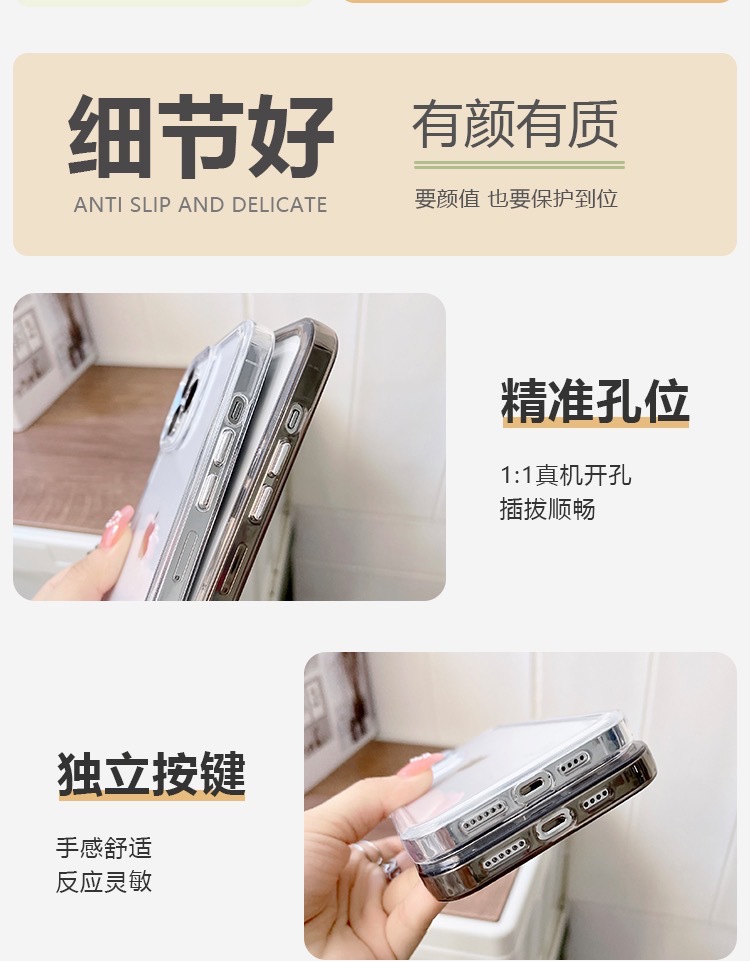 细节好

ANTI SLIP AND DELICATE

有颜有质

要颜值 也要保护到位

精准孔位

1:1真机开孔
插拔顺畅

独立按键

手感舒适
反应灵敏