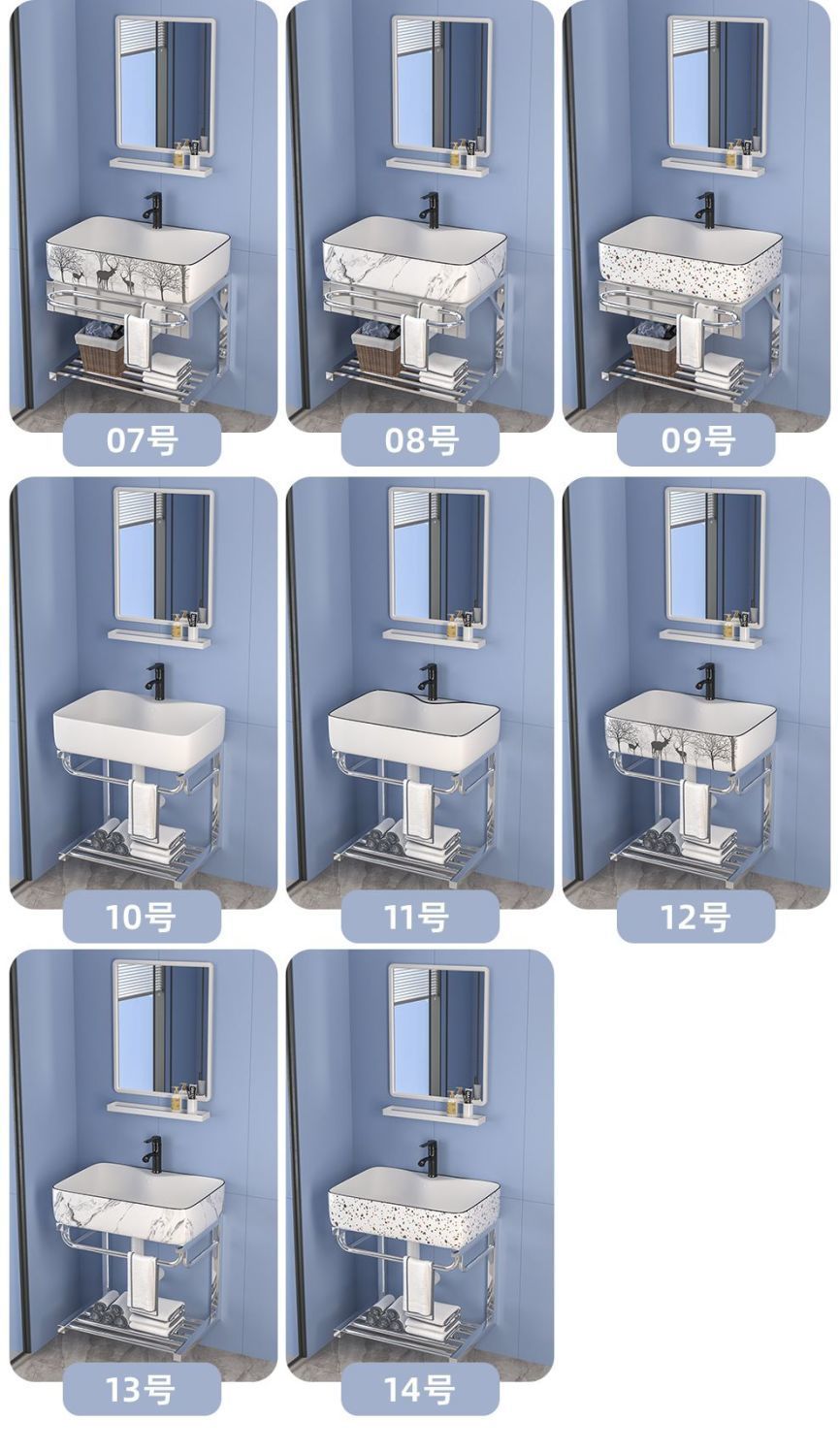 07号

08号

09号

10号

11号

12号

13号

14号