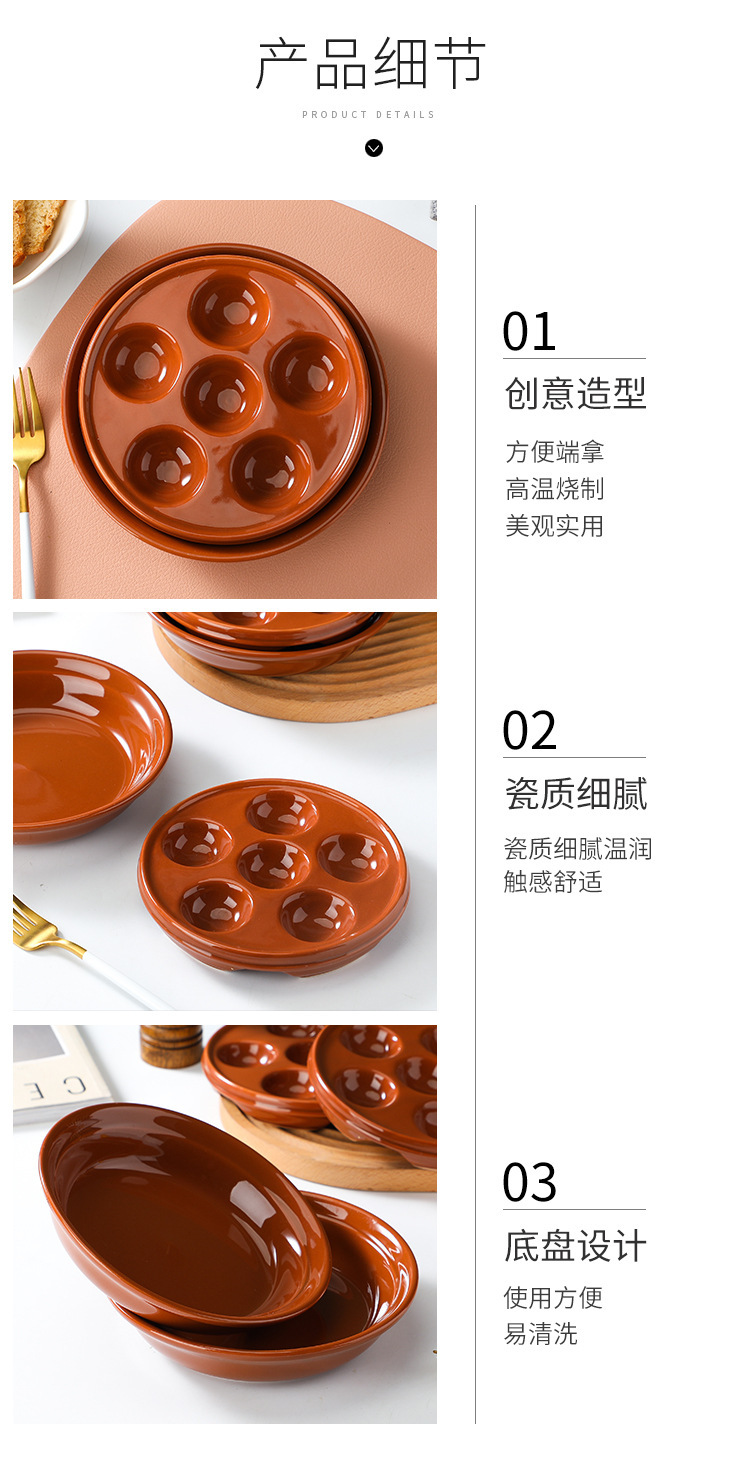 产品细节

PRODUCT DETAILS

01

创意造型

方便端拿
高温烧制
美观实用

02

瓷质细腻

瓷质细腻温润
触感舒适

CE

03

底盘设计

使用方便
易清洗