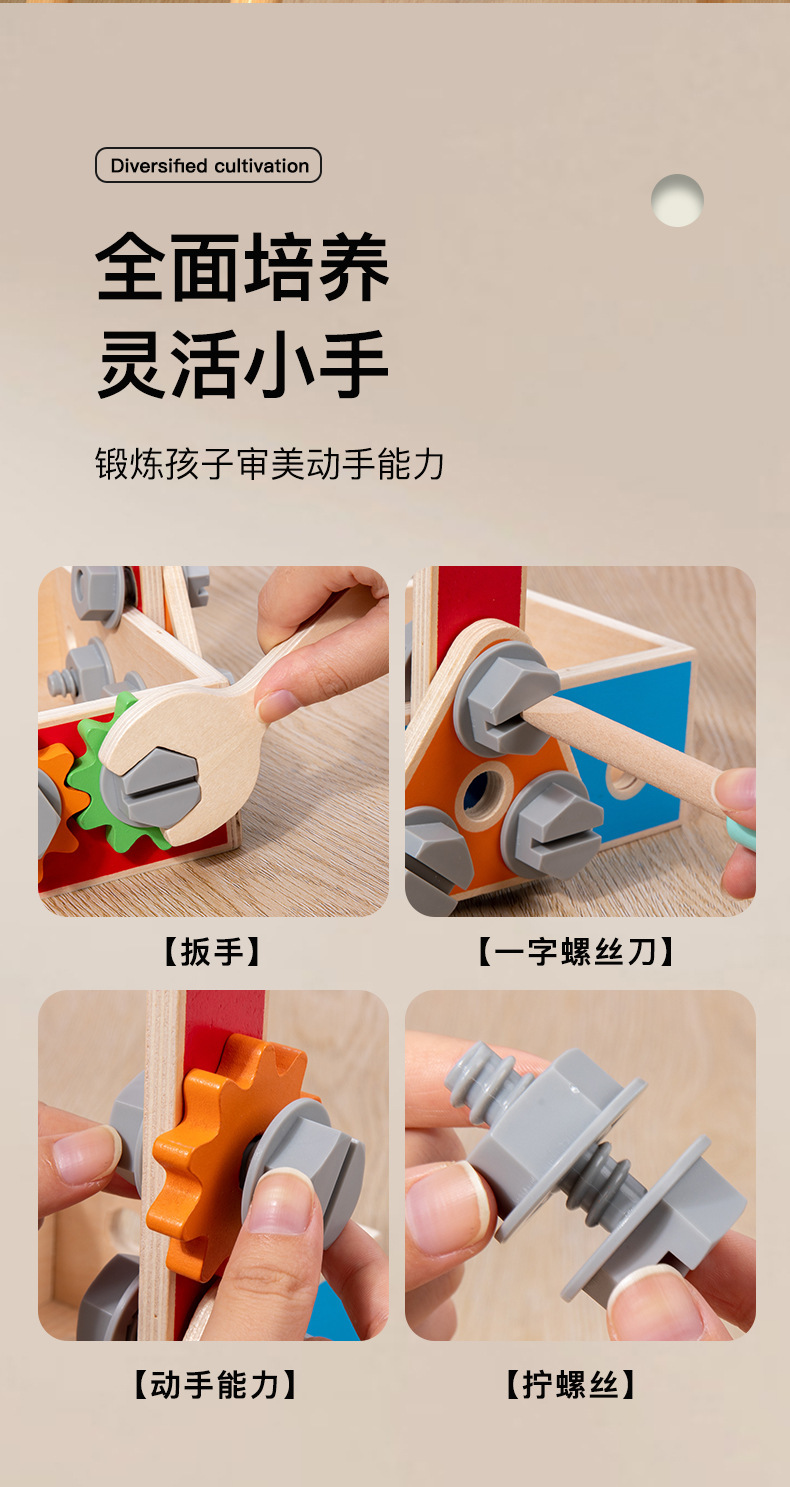 Diversified cultivation

全面培养
灵活小手

锻炼孩子审美动手能力

【扳手】

【一字螺丝刀】

【动手能力】

【拧螺丝】