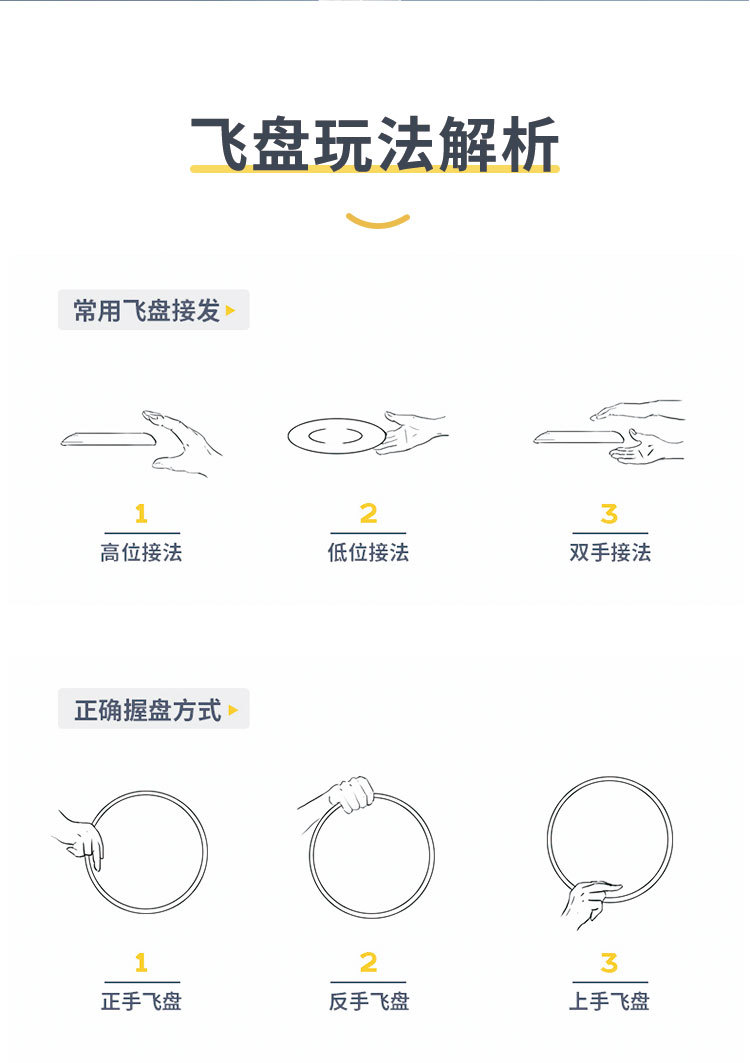 飞盘玩法解析

常用飞盘接发

1
高位接法

2
低位接法

3
双手接法

正确握盘方式

1
正手飞盘

2
反手飞盘

3
上手飞盘