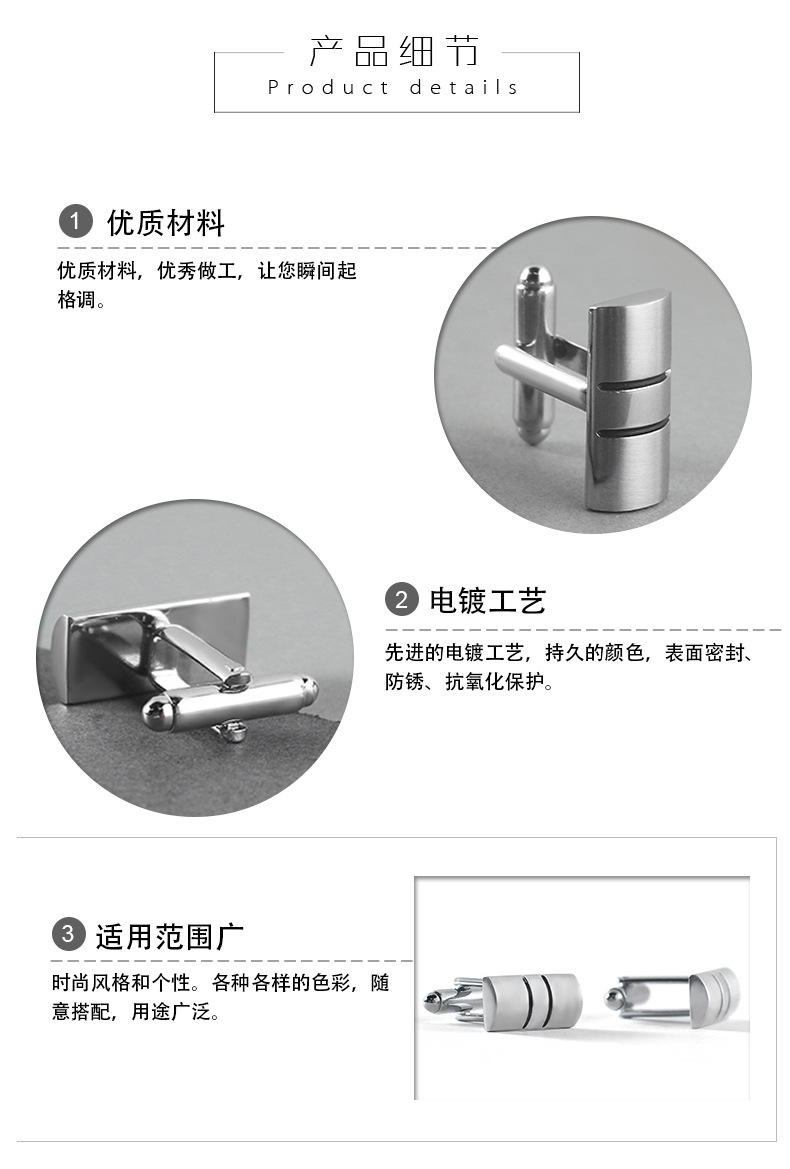 产品细节
Product details

1 优质材料

优质材料，优秀做工，让您瞬间起格调。

2 电镀工艺

先进的电镀工艺，持久的颜色，表面密封、防锈、抗氧化保护。

3 适用范围广

时尚风格和个性。各种各样的色彩，随意搭配，用途广泛。