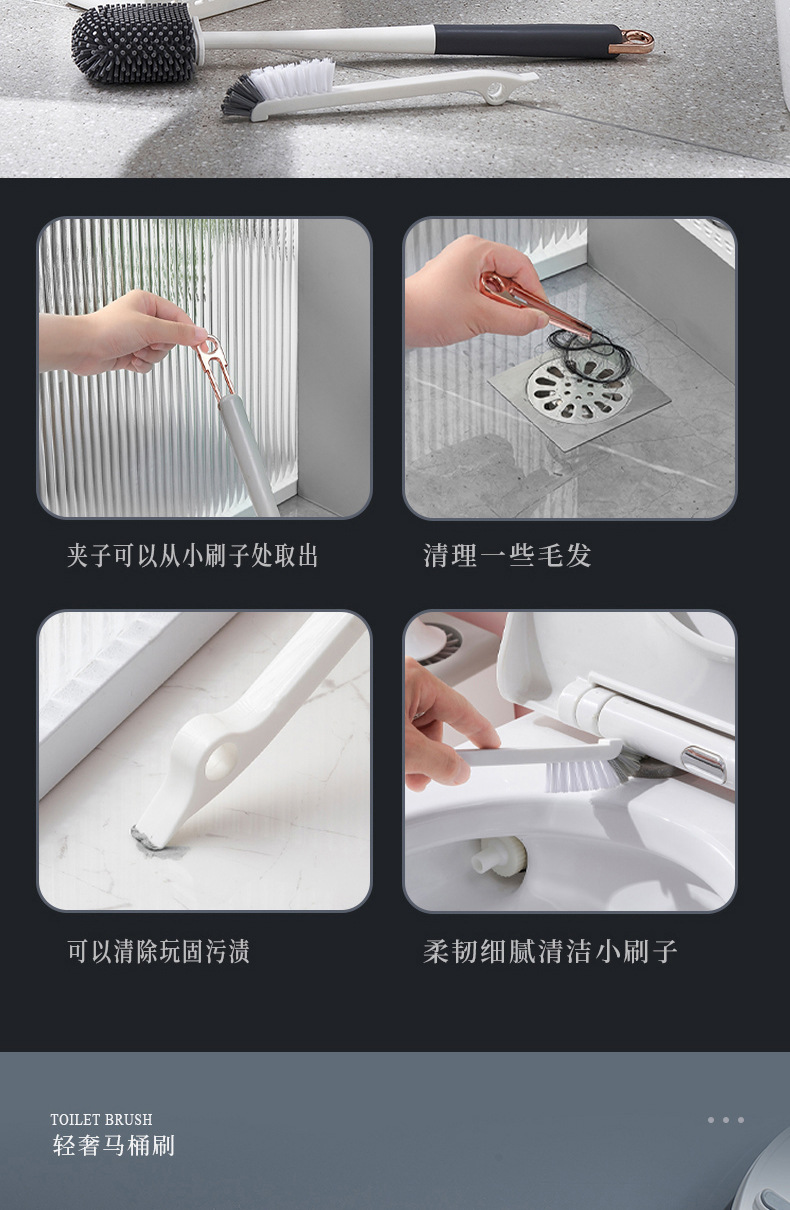 夹子可以从小刷子处取出

清理一些毛发

可以清除玩固污渍

柔韧细腻清洁小刷子

TOILET BRUSH
轻奢马桶刷