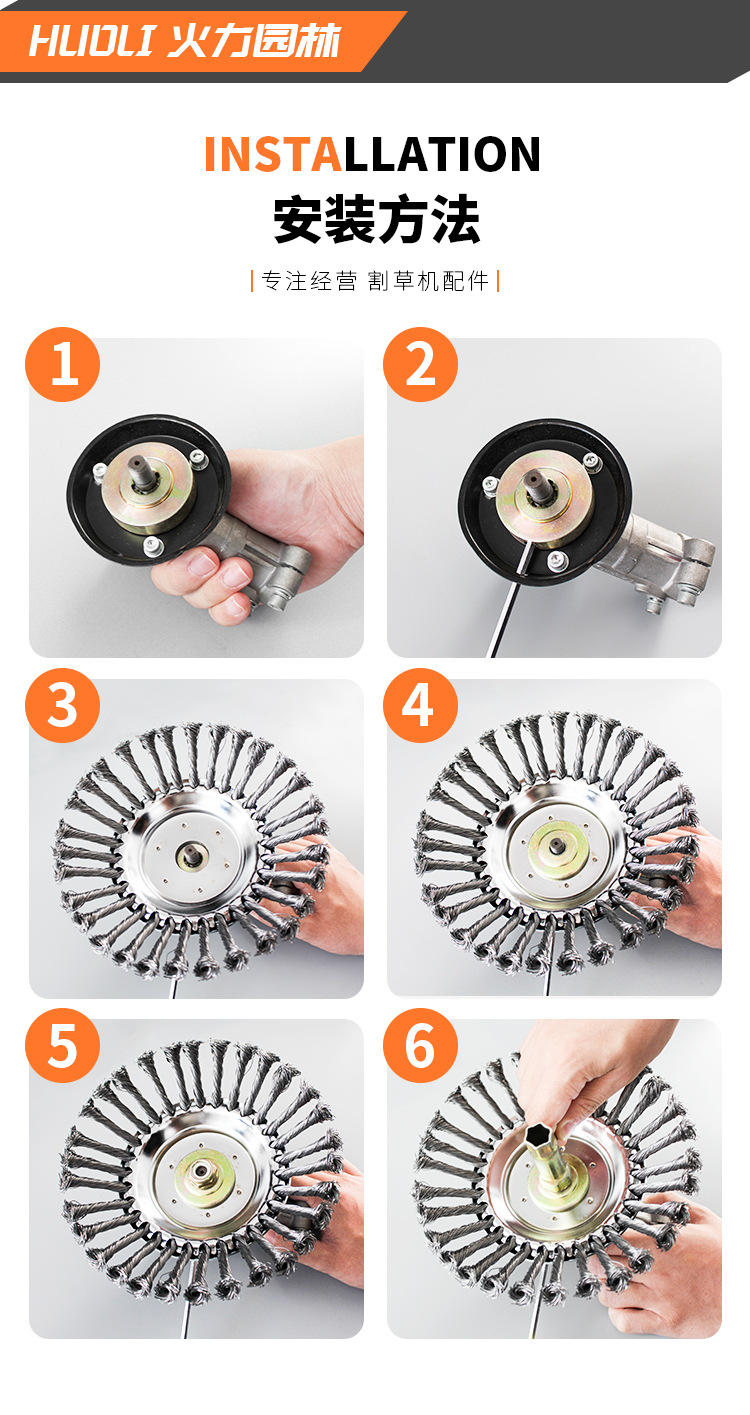 HUOLI 火力园林

INSTALLATION
安装方法

| 专注经营 割草机配件 |

1

2

3

4

5

6