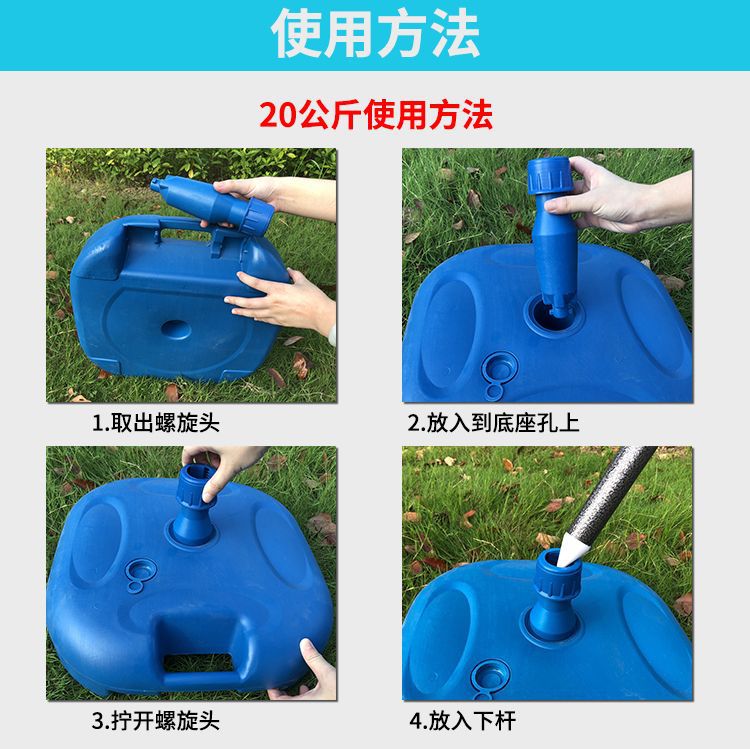 使用方法

20公斤使用方法

1.取出螺旋头

2.放入到底座孔上

3.拧开螺旋头

4.放入下杆