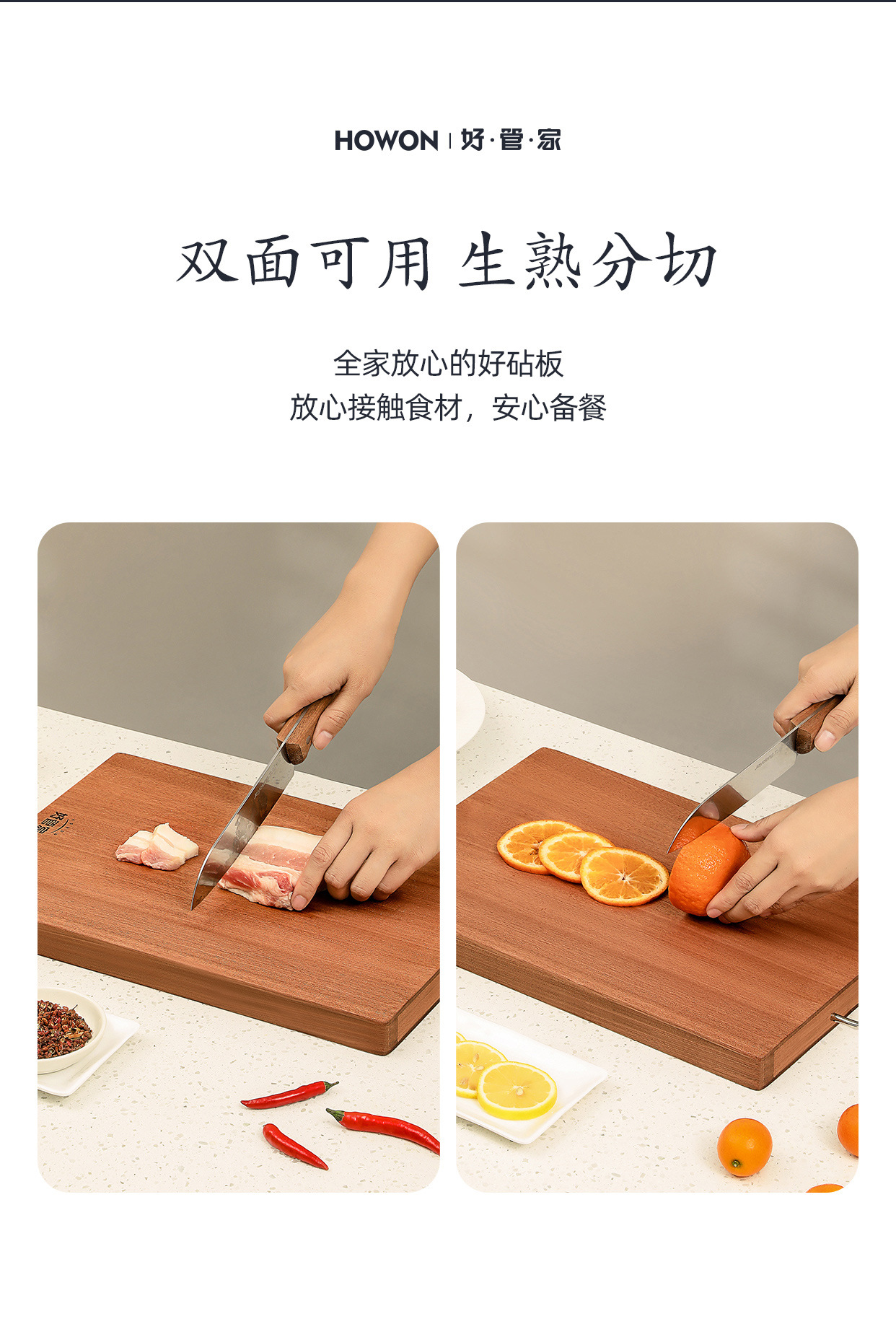 HOWON | 好·管·家

双面可用 生熟分切

全家放心的好砧板
放心接触食材，安心备餐