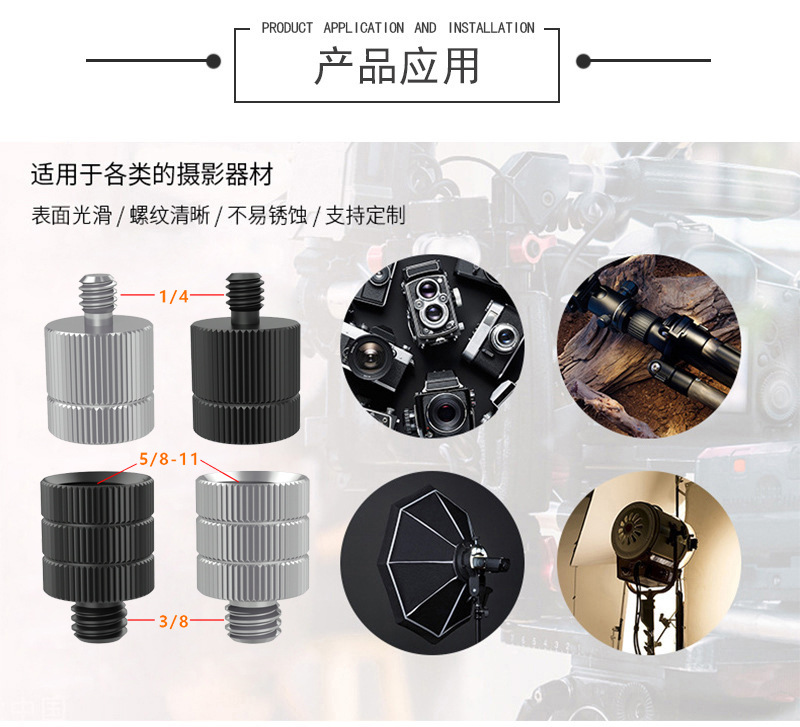 PRODUCT APPLICATION AND INSTALLATION

产品应用

适用于各类的摄影器材

表面光滑 / 螺纹清晰 / 不易锈蚀 / 支持定制

1/4

5/8-11

3/8