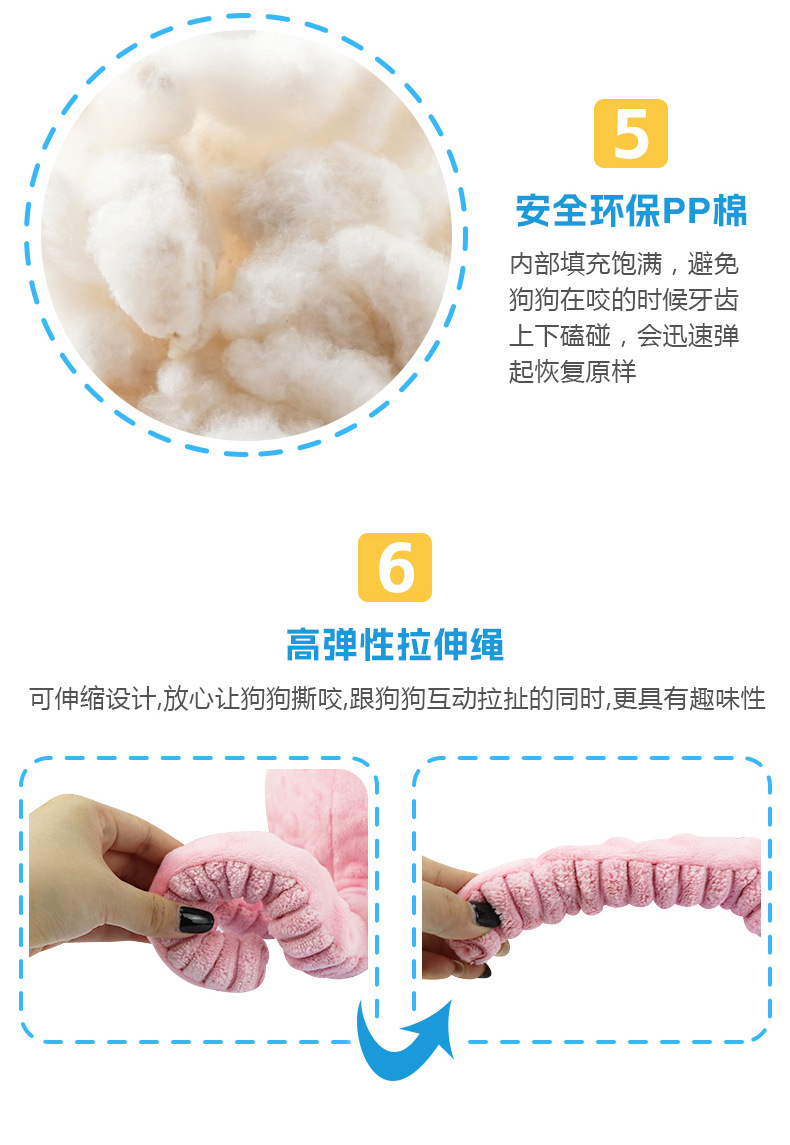 5

安全环保PP棉

内部填充饱满，避免狗狗在咬的时候牙齿上下磕碰，会迅速弹起恢复原样

6

高弹性拉伸绳

可伸缩设计,放心让狗狗撕咬,跟狗狗互动拉扯的同时,更具有趣味性