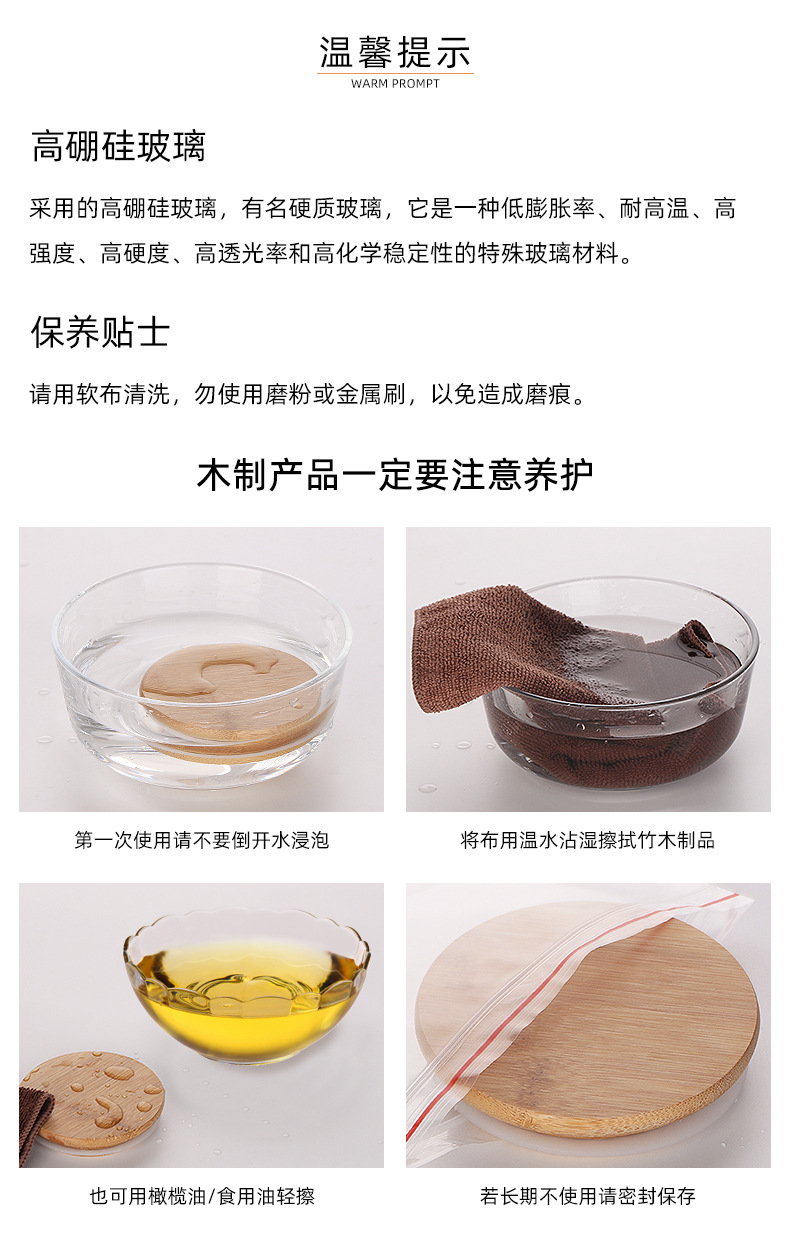 温馨提示
WARM PROMPT

高硼硅玻璃

采用的高硼硅玻璃，有名硬质玻璃，它是一种低膨胀率、耐高温、高强度、高硬度、高透光率和高化学稳定性的特殊玻璃材料。

保养贴士

请用软布清洗，勿使用磨粉或金属刷，以免造成磨痕。

木制产品一定要注意养护

第一次使用请不要倒开水浸泡

将布用温水沾湿擦拭竹木制品

也可用橄榄油/食用油轻擦

若长期不使用请密封保存