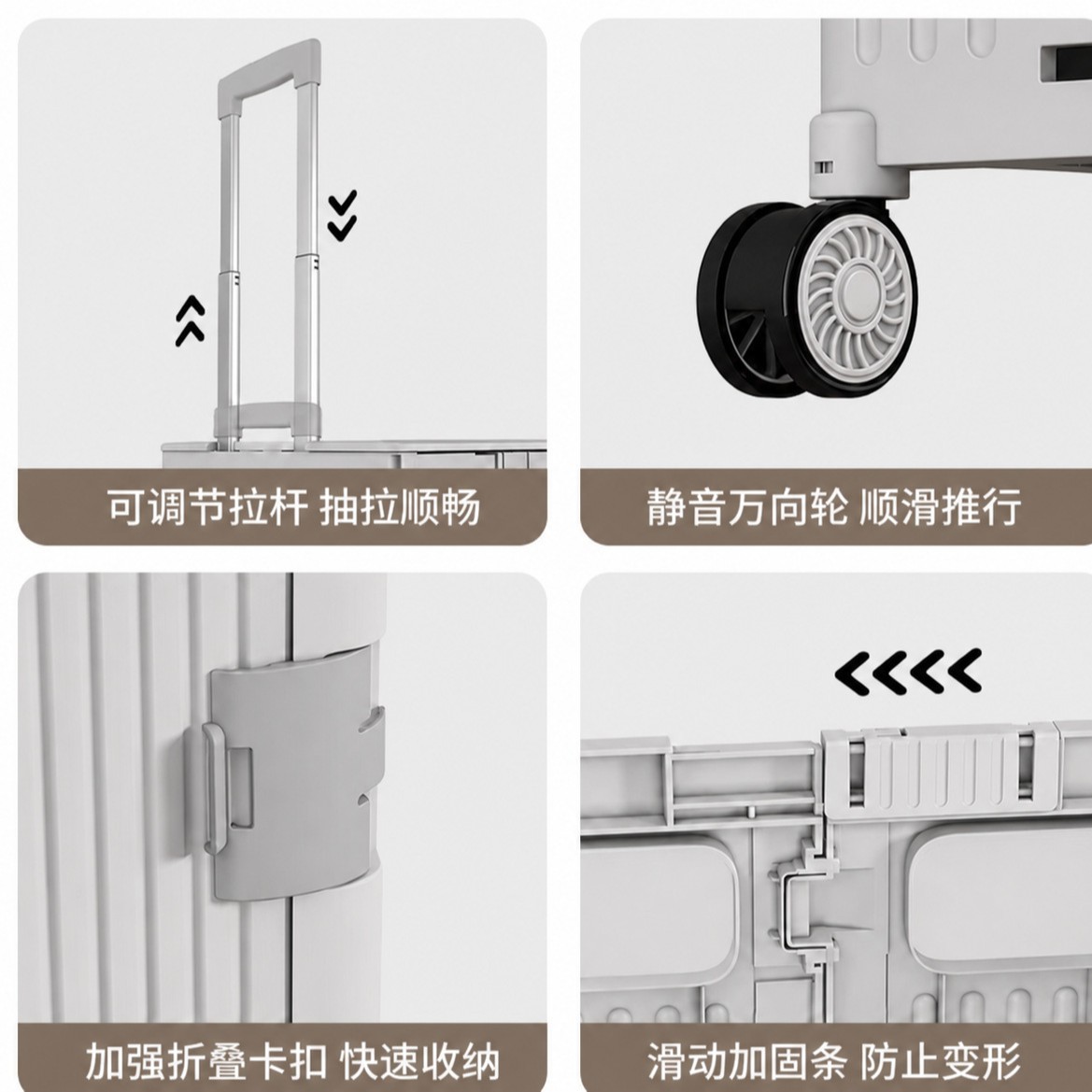 可调节拉杆 抽拉顺畅

静音万向轮 顺滑推行

加强折叠卡扣 快速收纳

滑动加固条 防止变形