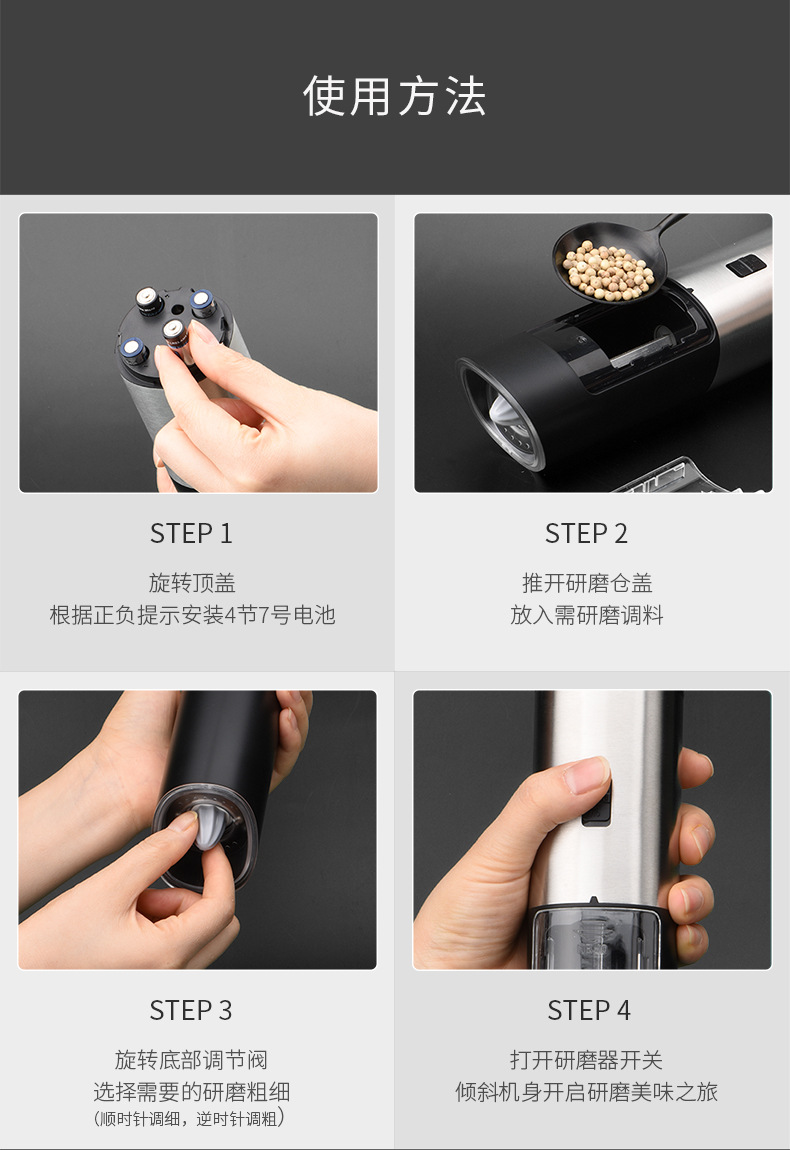 使用方法

STEP 1

旋转顶盖
根据正负提示安装4节7号电池

STEP 2

推开研磨仓盖
放入需研磨调料

STEP 3

旋转底部调节阀
选择需要的研磨粗细
（顺时针调细，逆时针调粗）

STEP 4

打开研磨器开关
倾斜机身开启研磨美味之旅