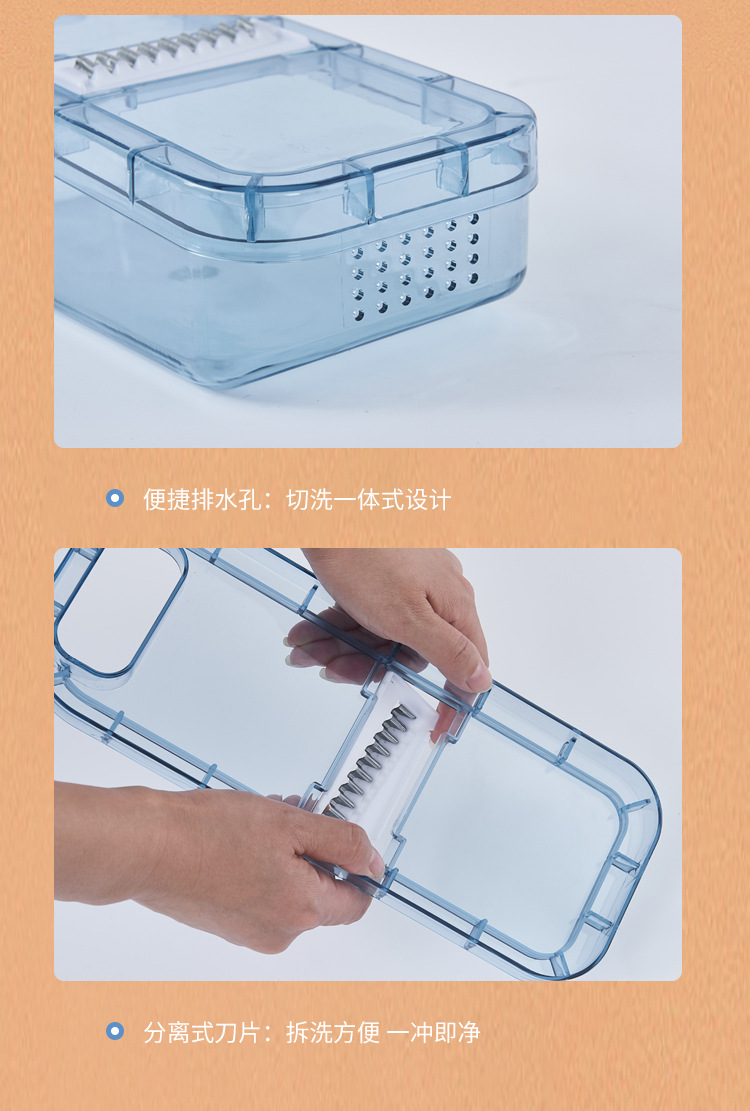 便捷排水孔：切洗一体式设计

分离式刀片：拆洗方便 一冲即净