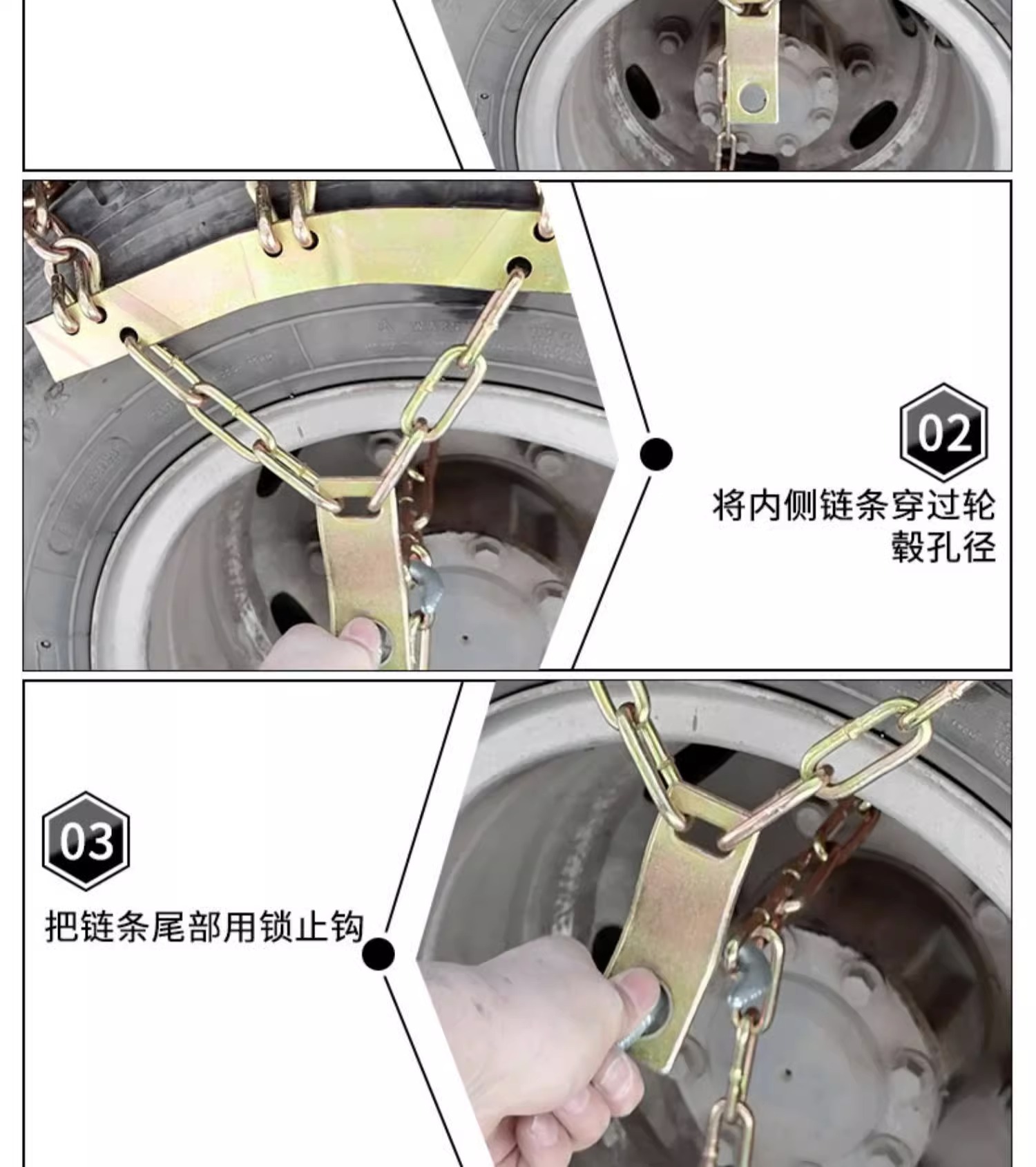 02

将内侧链条穿过轮毂孔径

03

把链条尾部用锁止钩