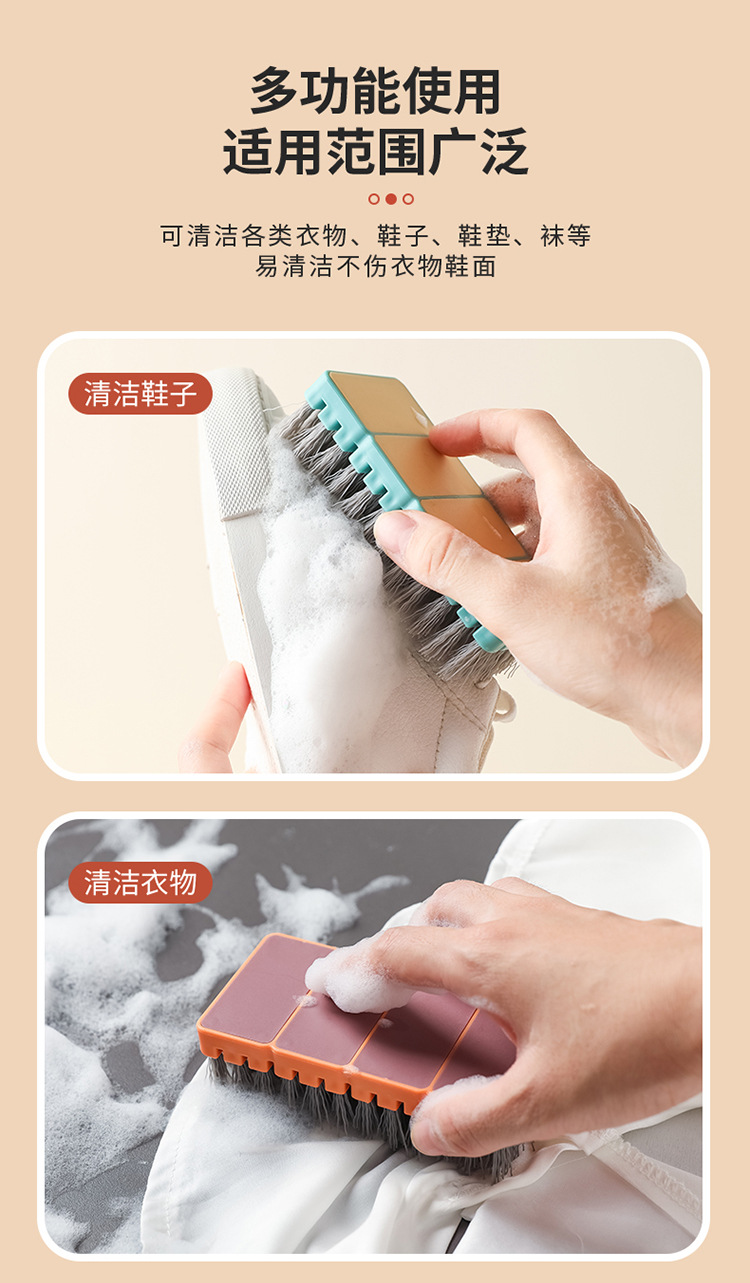 多功能使用
适用范围广泛

可清洁各类衣物、鞋子、鞋垫、袜等
易清洁不伤衣物鞋面

清洁鞋子

清洁衣物