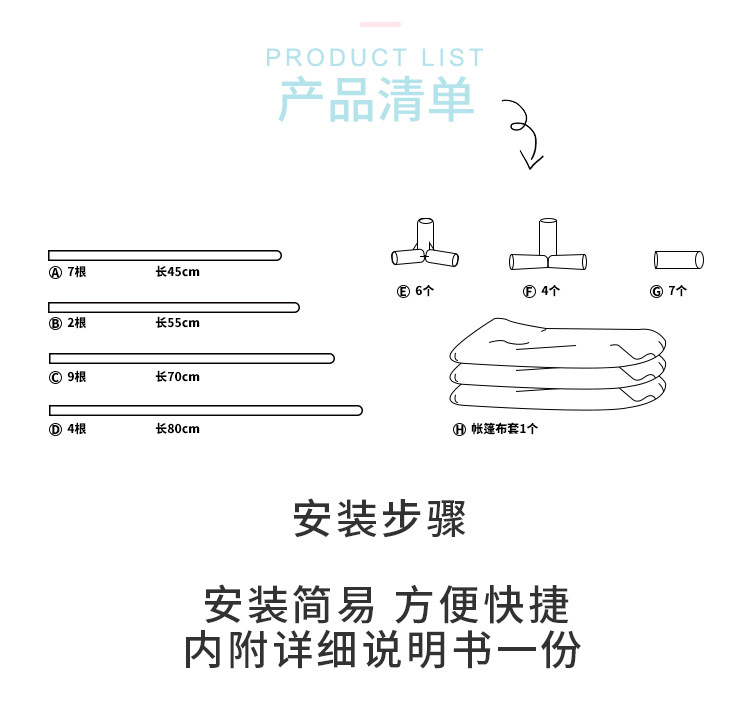 PRODUCT LIST
产品清单

Ⓐ 7根 长45cm

Ⓑ 2根 长55cm

Ⓒ 9根 长70cm

Ⓓ 4根 长80cm

Ⓔ 6个

Ⓕ 4个

Ⓖ 7个

Ⓗ 帐篷布套1个

安装步骤

安装简易 方便快捷
内附详细说明书一份