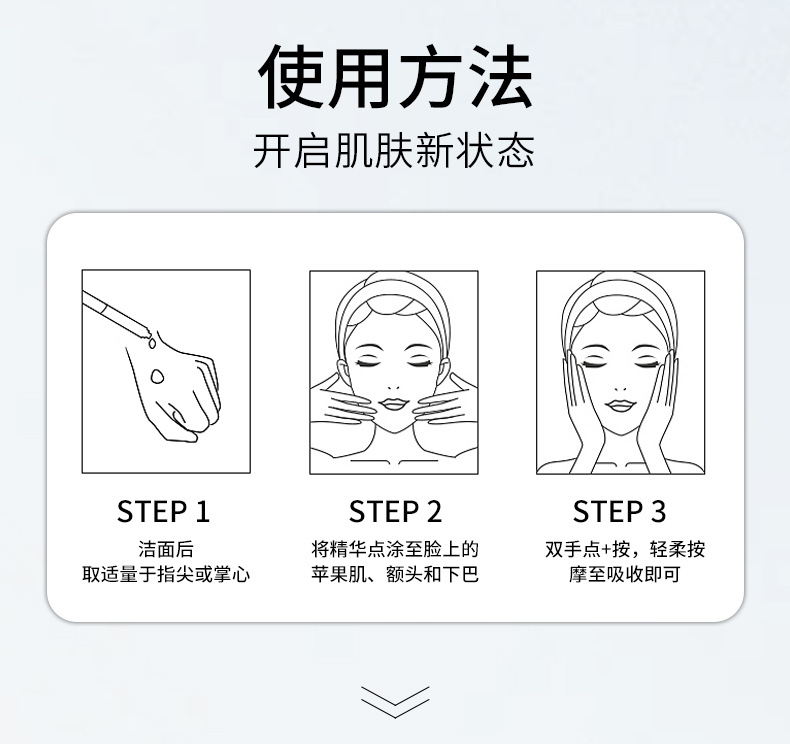 使用方法

开启肌肤新状态

STEP 1

洁面后
取适量于指尖或掌心

STEP 2

将精华点涂至脸上的
苹果肌、额头和下巴

STEP 3

双手点+按，轻柔按
摩至吸收即可