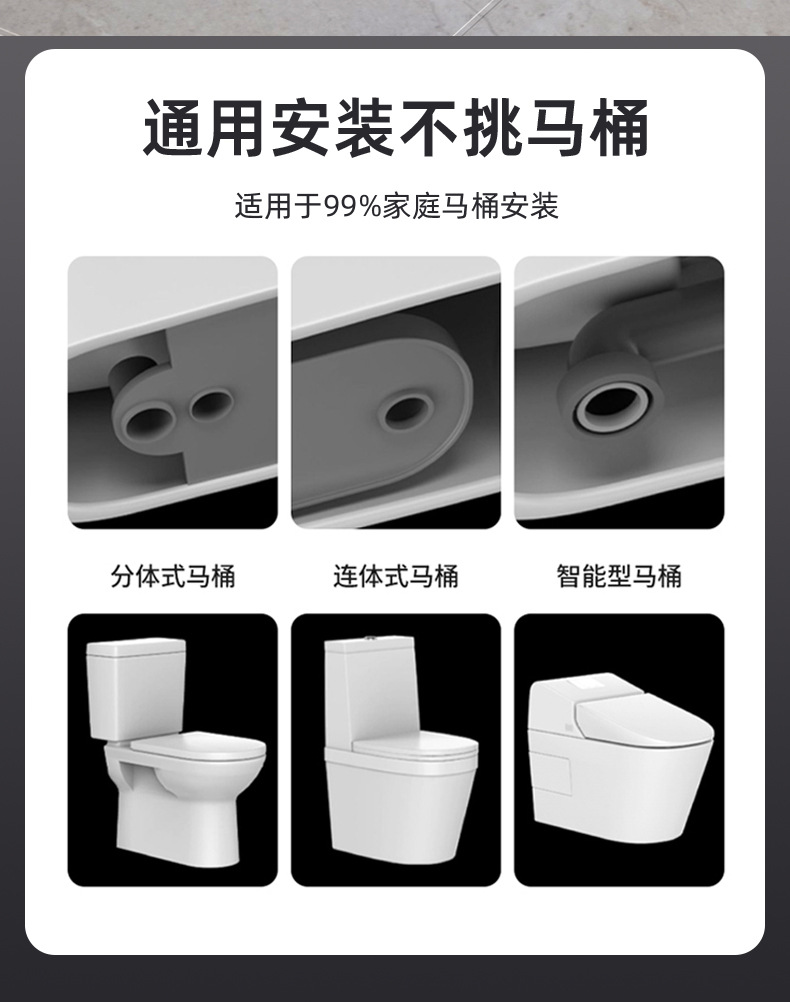 通用安装不挑马桶

适用于99%家庭马桶安装

分体式马桶

连体式马桶

智能型马桶